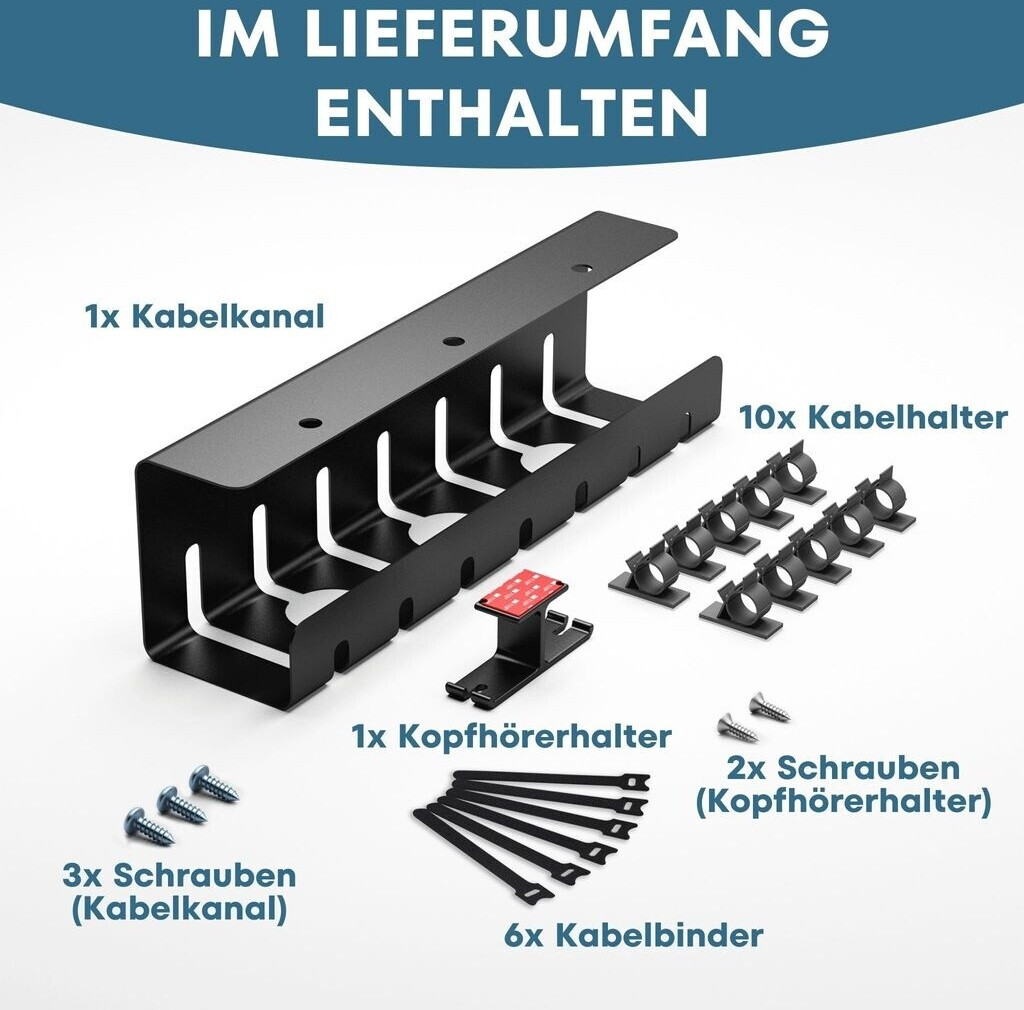 IM LIEFERUMFANG ENTHALTEN

1x Kabelkanal

10x Kabelhalter

1x Kopfhörerhalter

2x Schrauben (Kopfhörerhalter)

3x Schrauben (Kabelkanal)

6x Kabelbinder