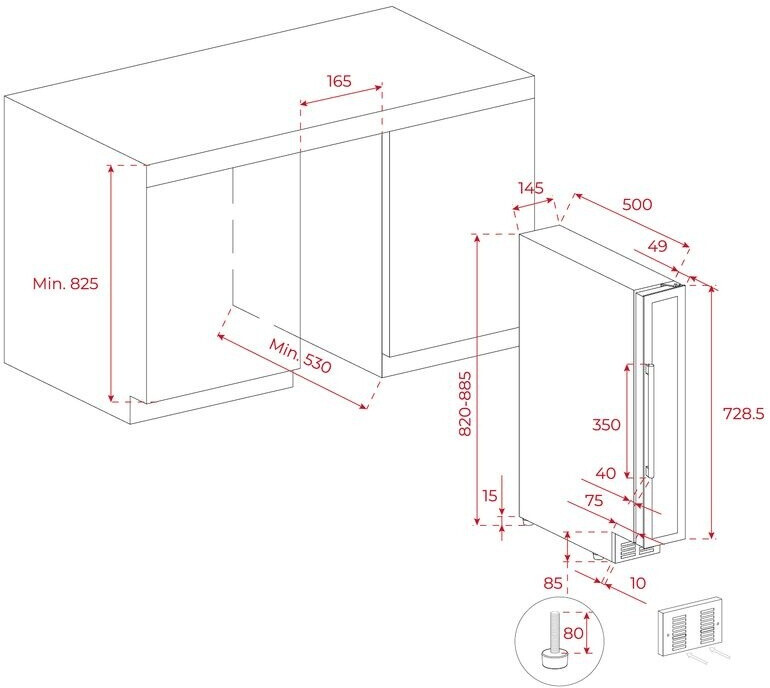 165

Min. 825

Min. 530

145

500

49

820-885

728.5

350

40

75

15

85

10

80