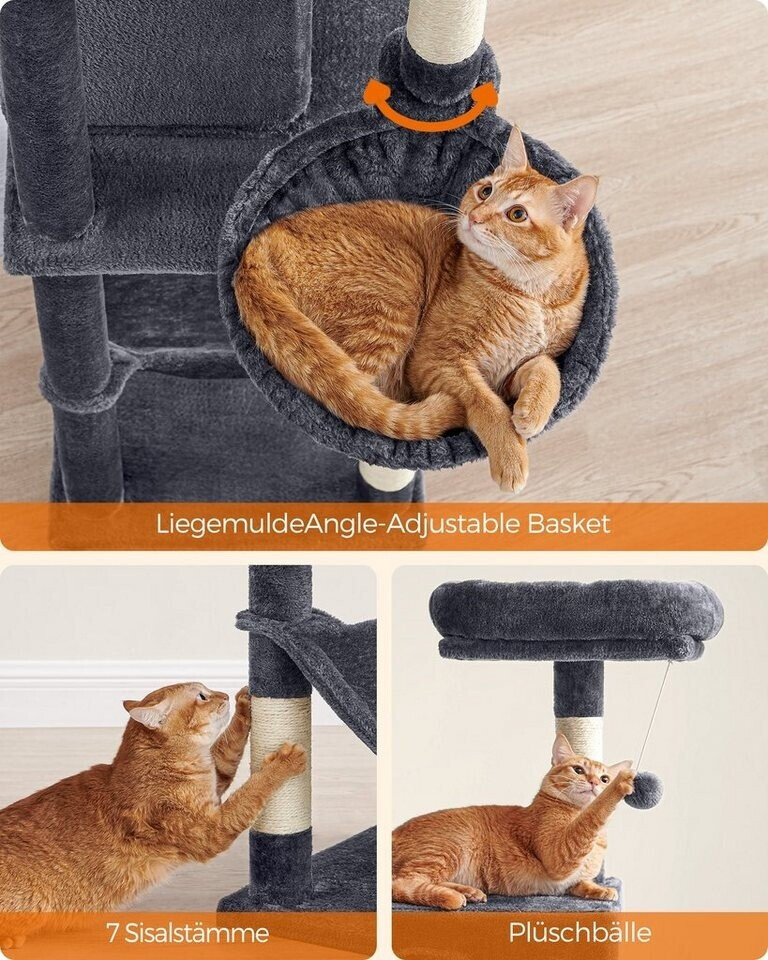 LiegemuldeAngle-Adjustable Basket

7 Sisalstämme

Plüschbälle