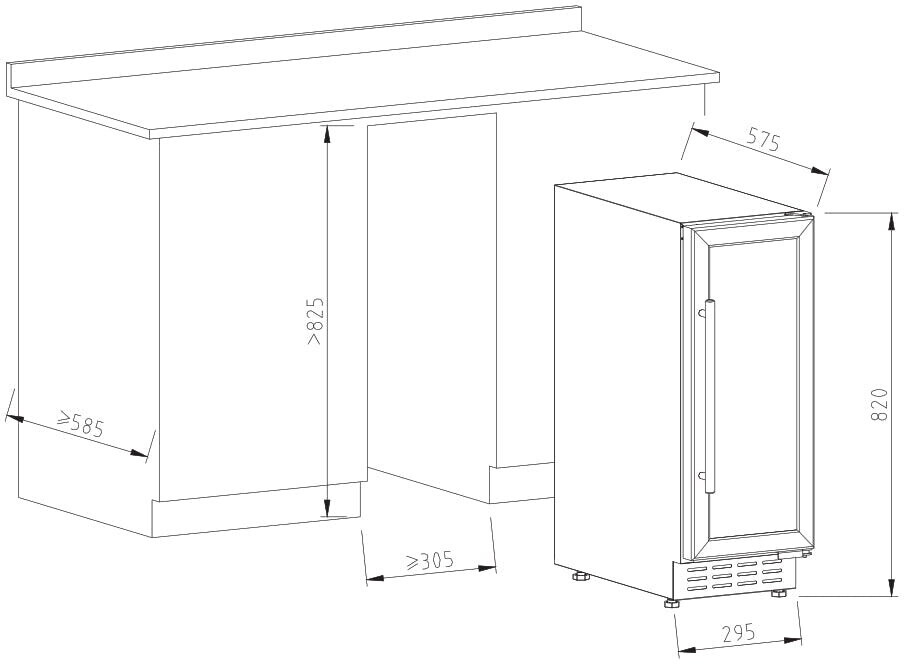 575
>825
820
⩾585
⩾305
295