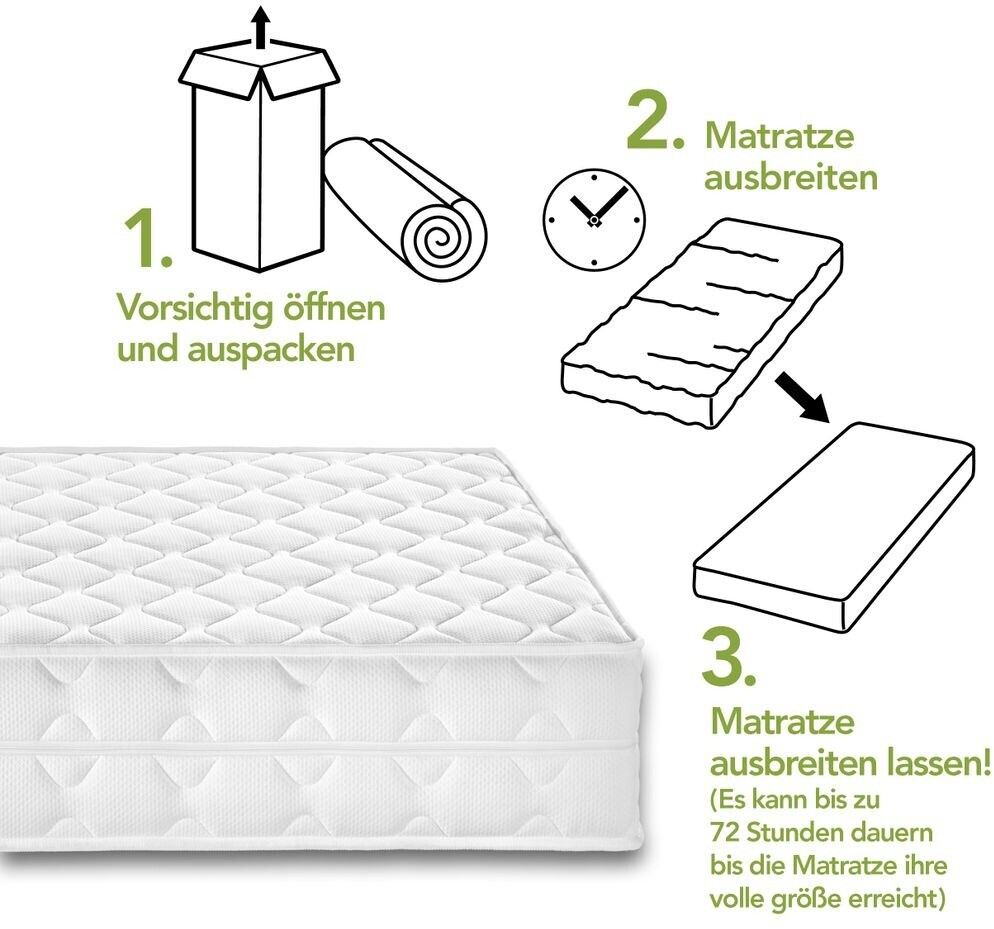 1.
Vorsichtig öffnen und auspacken

2. Matratze ausbreiten

3.
Matratze ausbreiten lassen!
(Es kann bis zu 72 Stunden dauern bis die Matratze ihre volle größe erreicht)