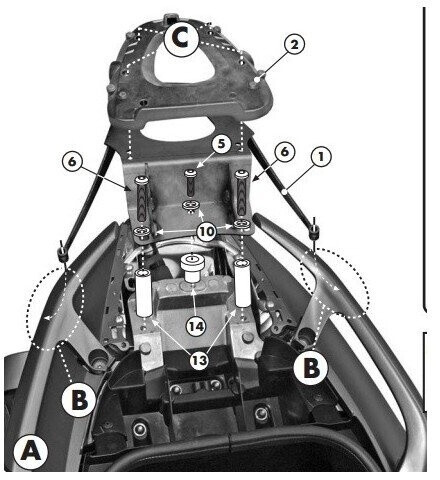 C
2
5
6
6
1
10
14
13
B
B
A