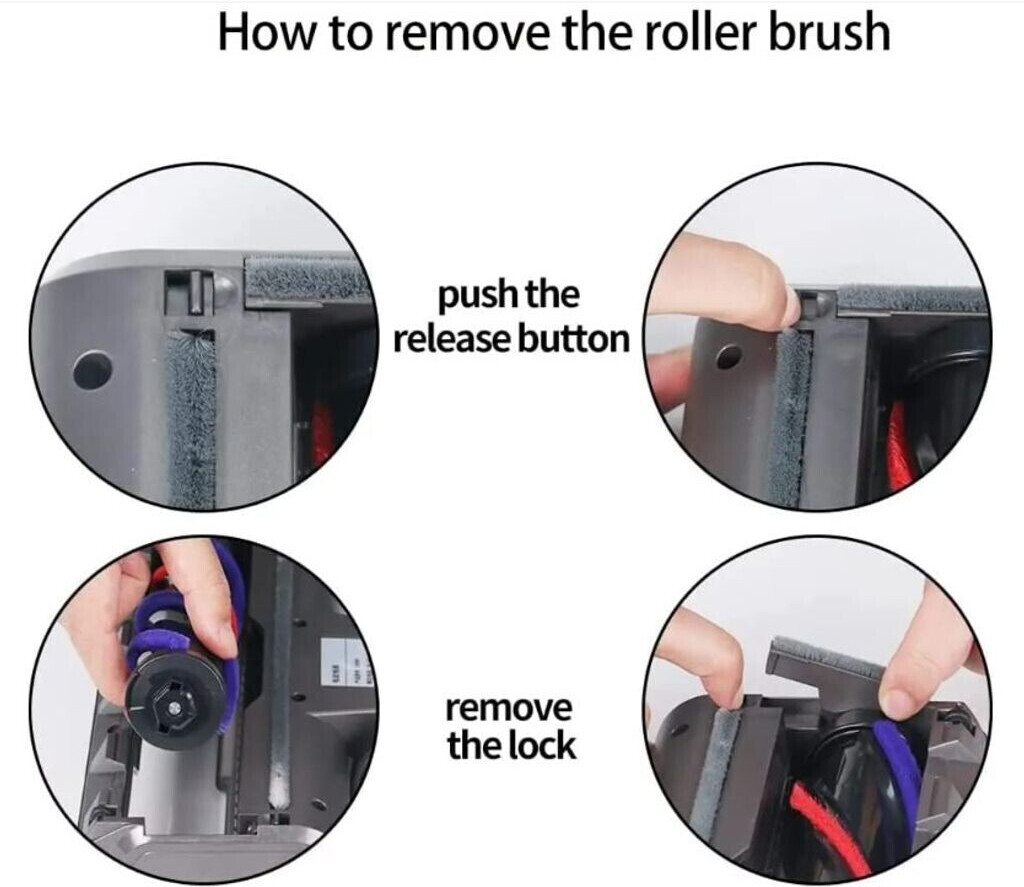 How to remove the roller brush

push the release button

remove the lock