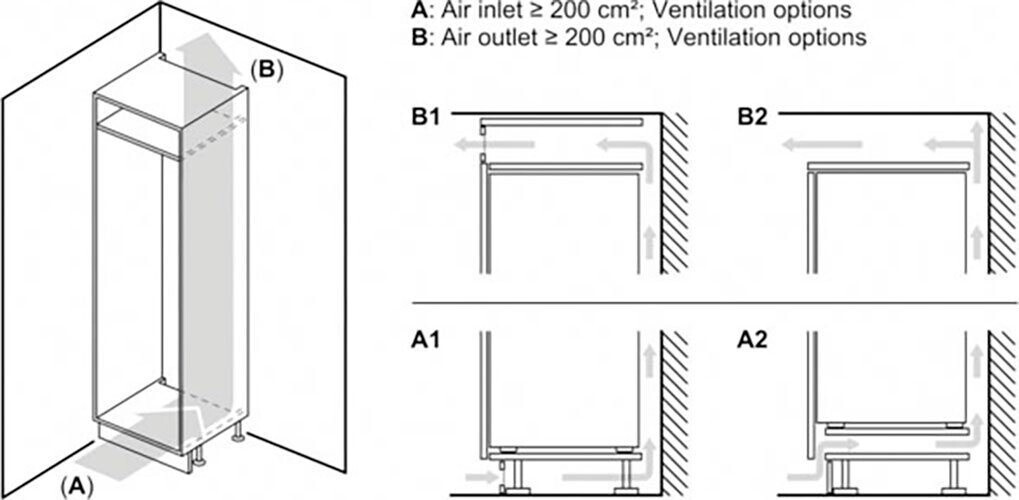 A: Air inlet ≥ 200 cm²; Ventilation options
B: Air outlet ≥ 200 cm²; Ventilation options

(B)

(A)

B1

B2

A1

A2