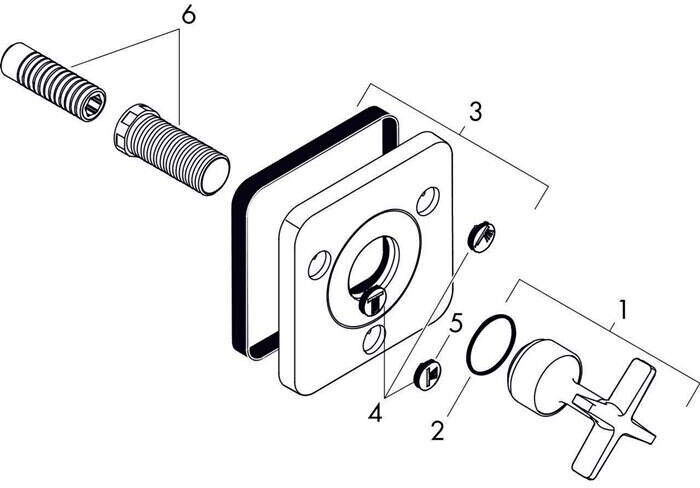 6
3
1
5
4
2