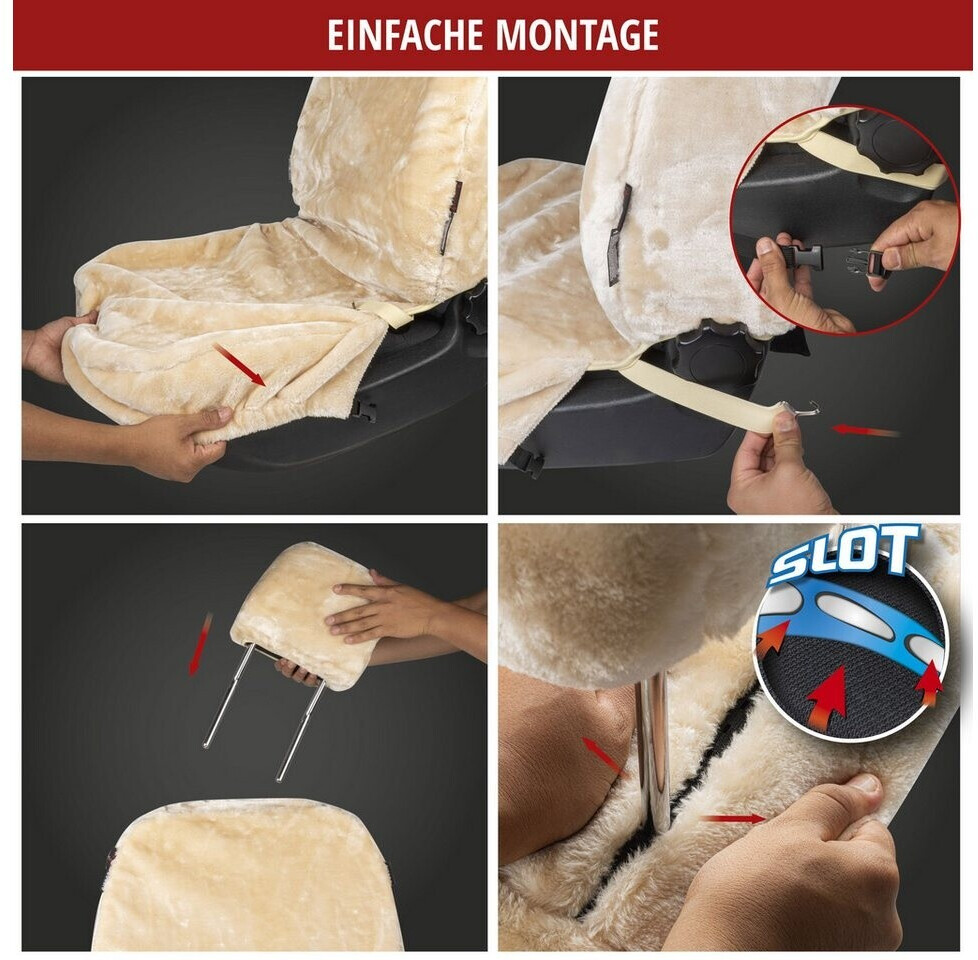 EINFACHE MONTAGE

SLOT