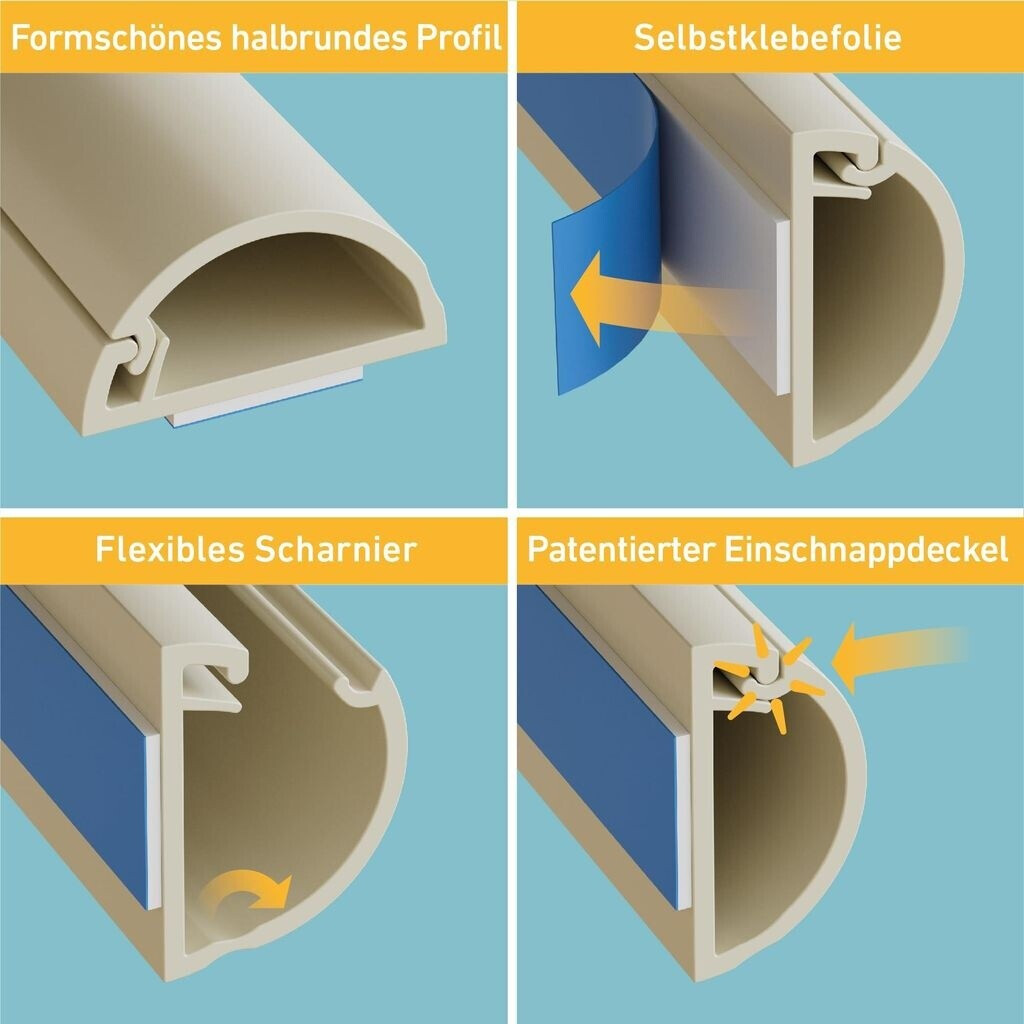 Formschönes halbrundes Profil

Selbstklebefolie

Flexibles Scharnier

Patentierter Einschnappdeckel