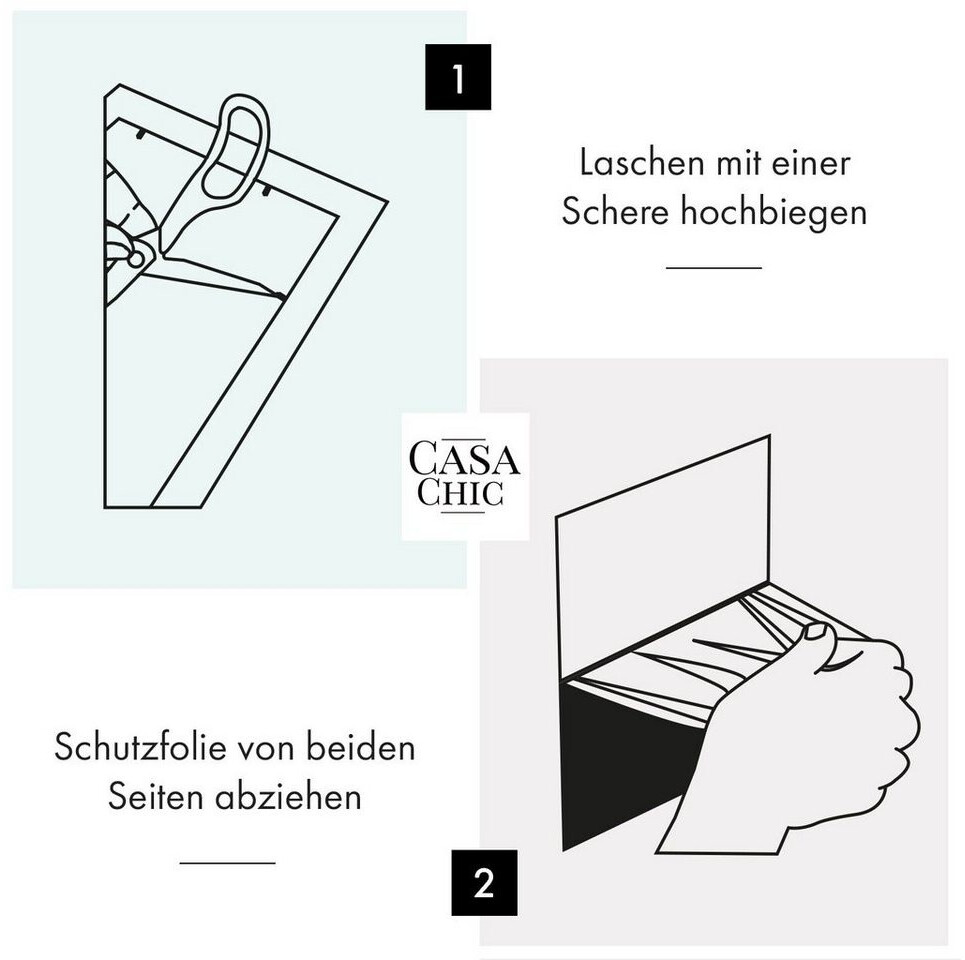 1

Laschen mit einer Schere hochbiegen

CASA CHIC

Schutzfolie von beiden Seiten abziehen

2