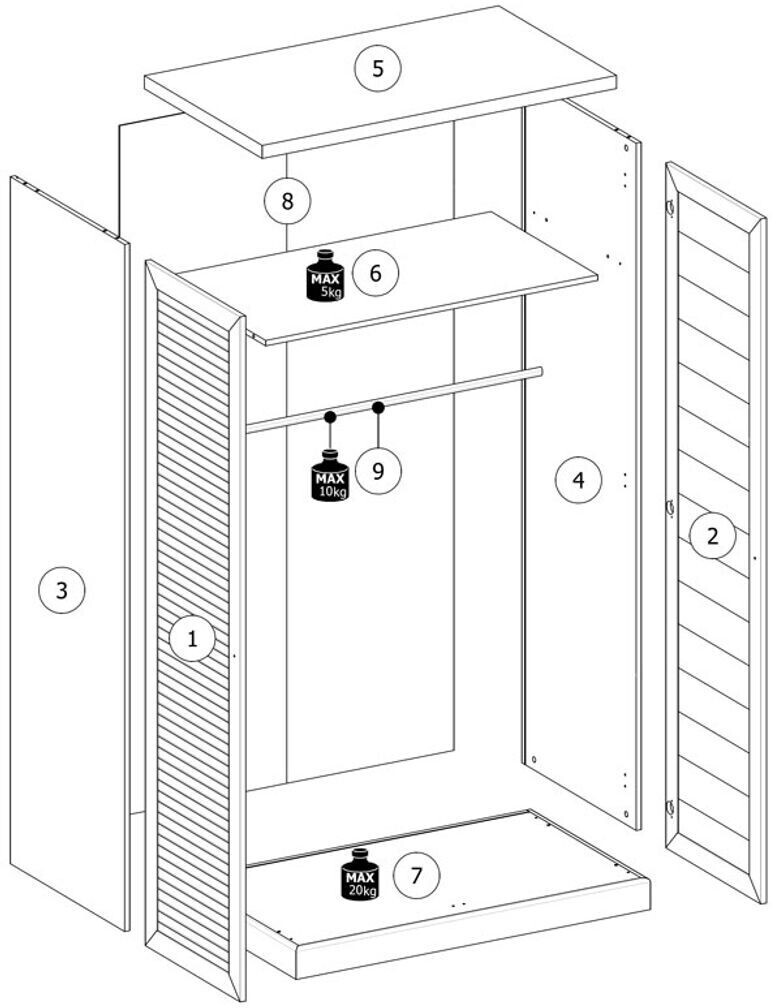 5

8

MAX 5kg

6

MAX 10kg

9

4

2

3

1

MAX 20kg

7