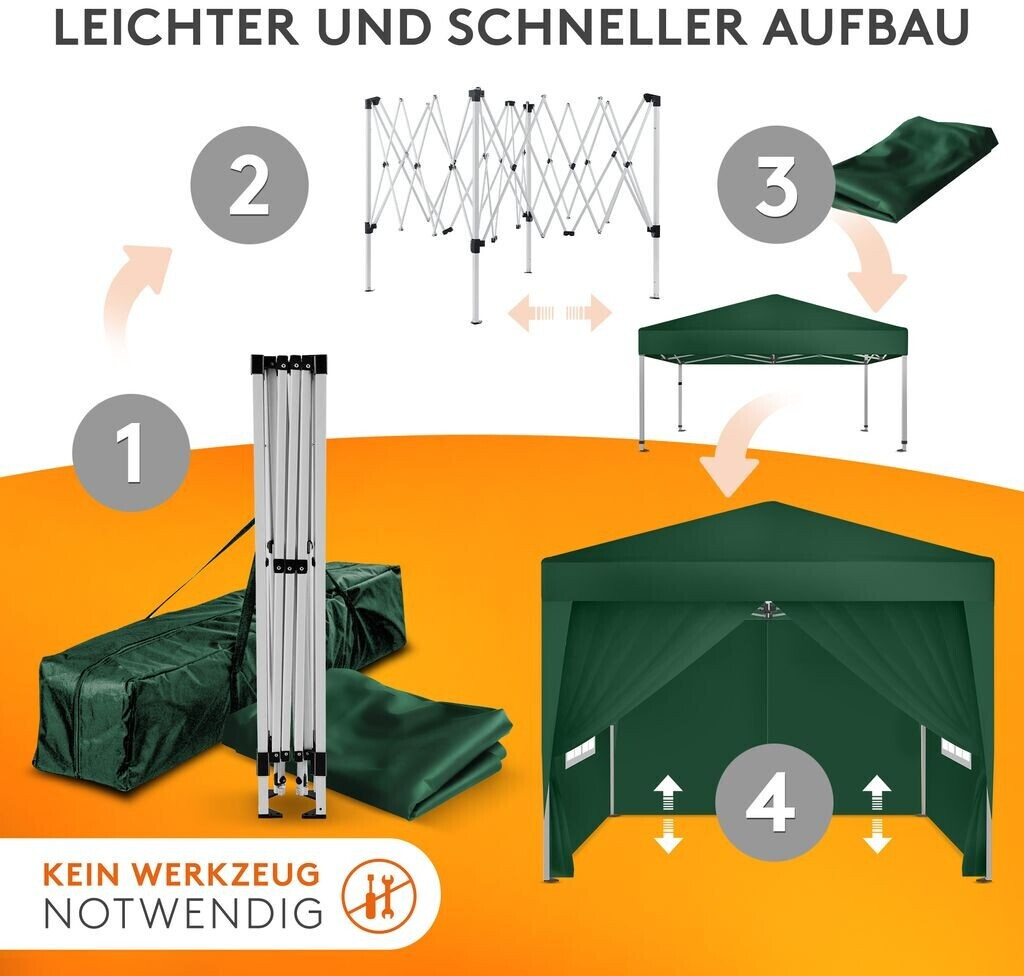 LEICHTER UND SCHNELLER AUFBAU

2

3

1

4

KEIN WERKZEUG
NOTWENDIG