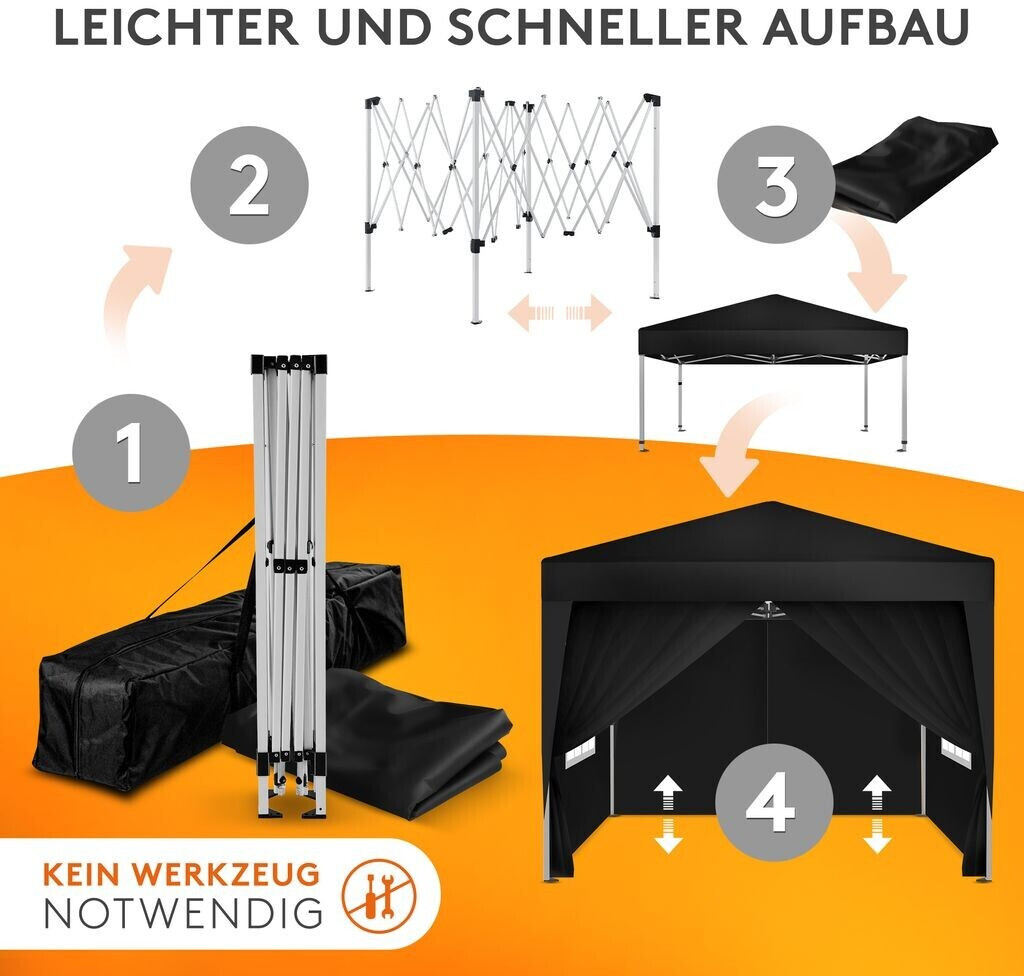 LEICHTER UND SCHNELLER AUFBAU

2

3

1

4

KEIN WERKZEUG
NOTWENDIG