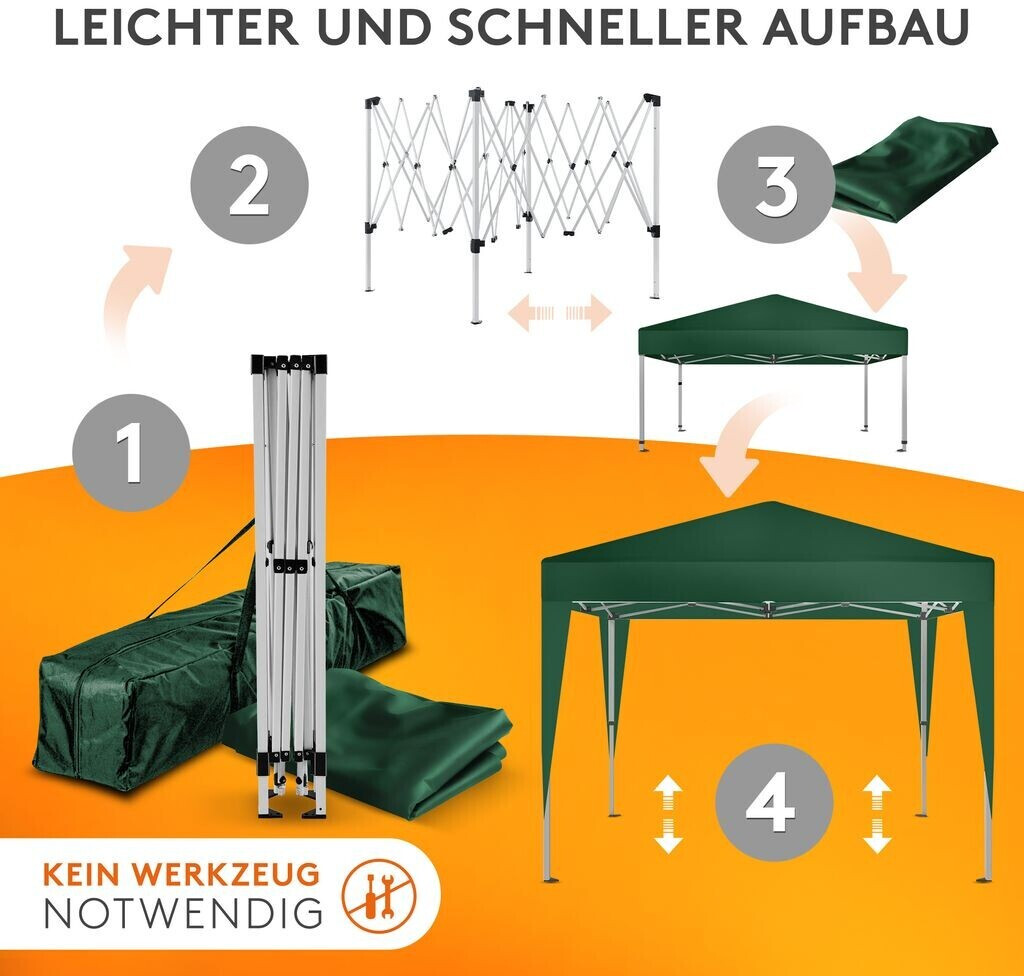 LEICHTER UND SCHNELLER AUFBAU

2

3

1

4

KEIN WERKZEUG
NOTWENDIG