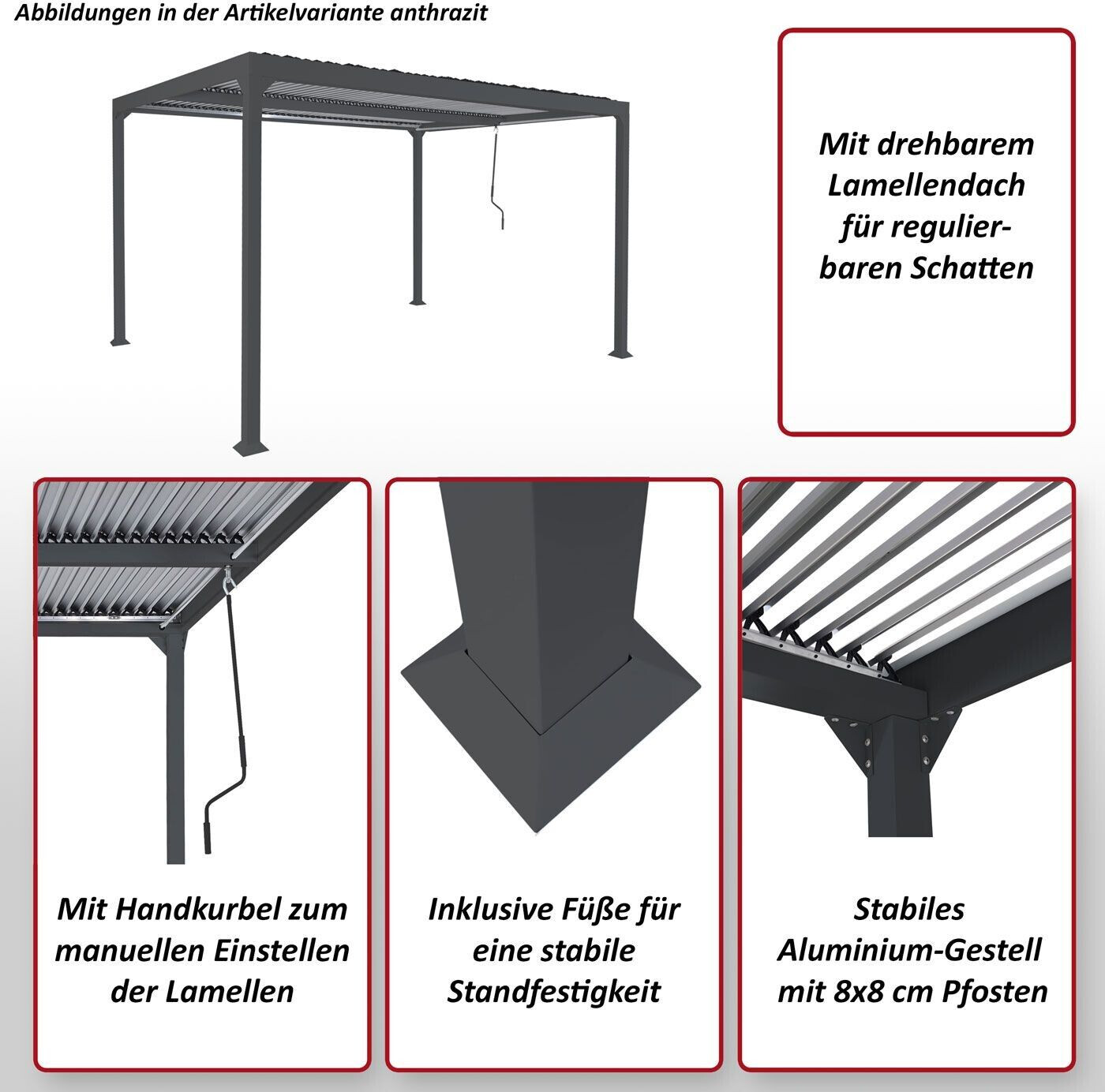 Abbildungen in der Artikelvariante anthrazit

Mit drehbarem Lamellendach für regulierbaren Schatten

Mit Handkurbel zum manuellen Einstellen der Lamellen

Inklusive Füße für eine stabile Standfestigkeit

Stabiles Aluminium-Gestell mit 8x8 cm Pfosten