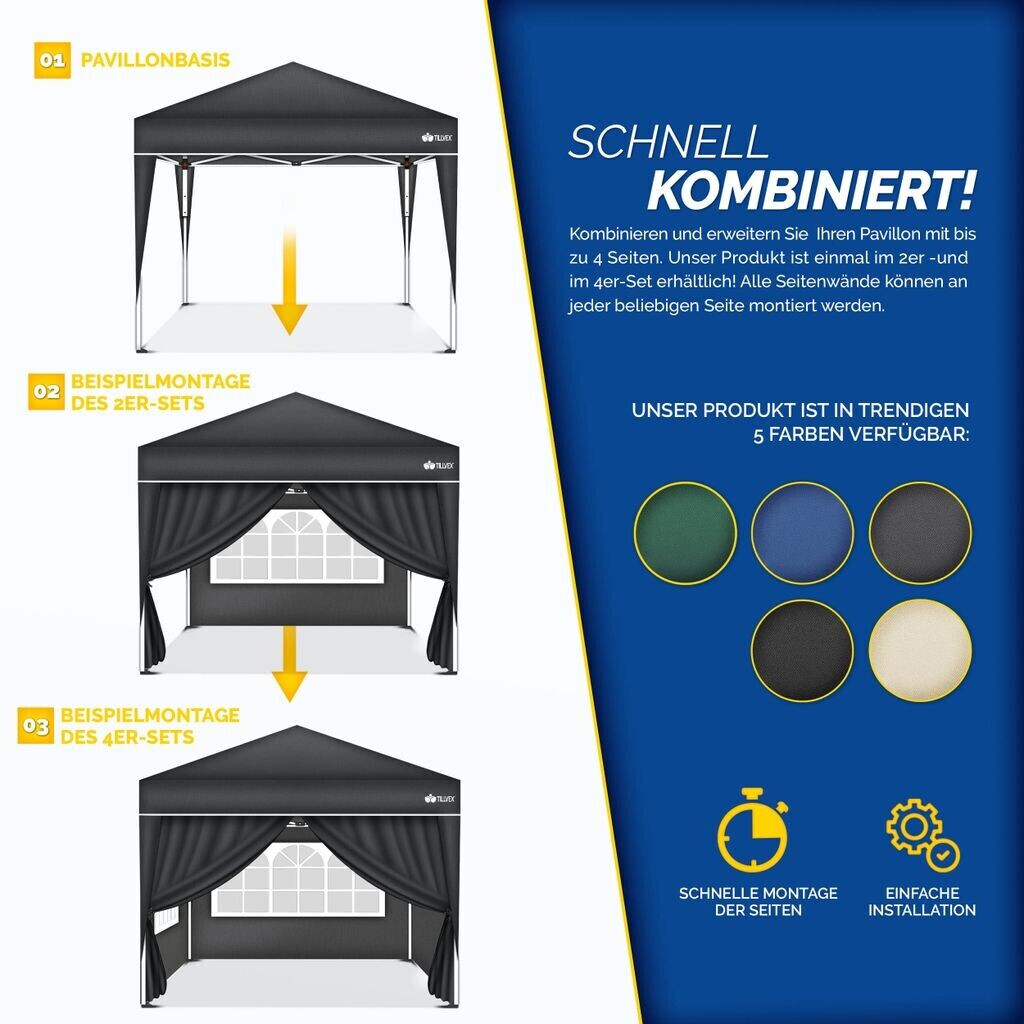 01 PAVILLONBASIS

TILLVEX

02 BEISPIELMONTAGE DES 2ER-SETS

TILLVEX

03 BEISPIELMONTAGE DES 4ER-SETS

TILLVEX

SCHNELL
KOMBINIERT!

Kombinieren und erweitern Sie Ihren Pavillon mit bis zu 4 Seiten. Unser Produkt ist einmal im 2er -und im 4er-Set erhältlich! Alle Seitenwände können an jeder beliebigen Seite montiert werden.

UNSER PRODUKT IST IN TRENDIGEN 5 FARBEN VERFÜGBAR:

SCHNELLE MONTAGE DER SEITEN

EINFACHE INSTALLATION