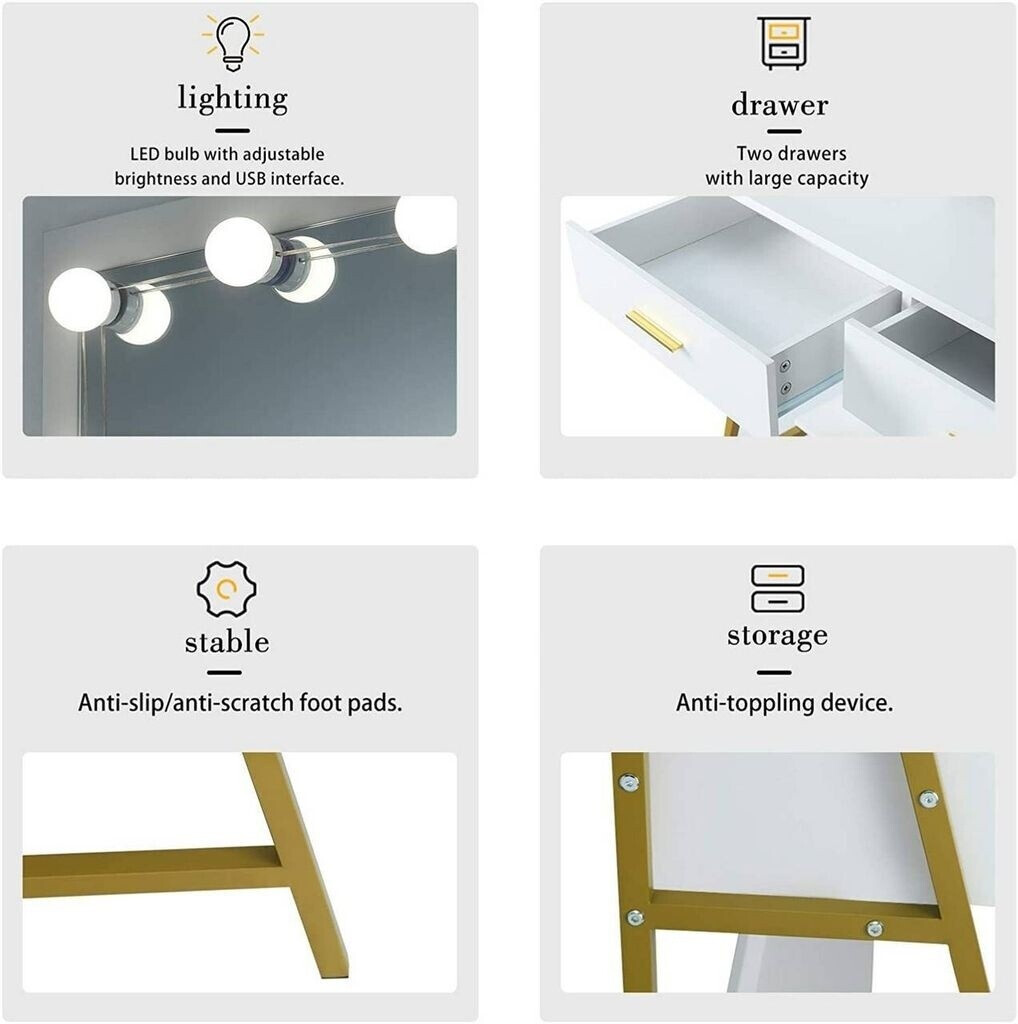 lighting

LED bulb with adjustable brightness and USB interface.

drawer

Two drawers with large capacity

stable

Anti-slip/anti-scratch foot pads.

storage

Anti-toppling device.