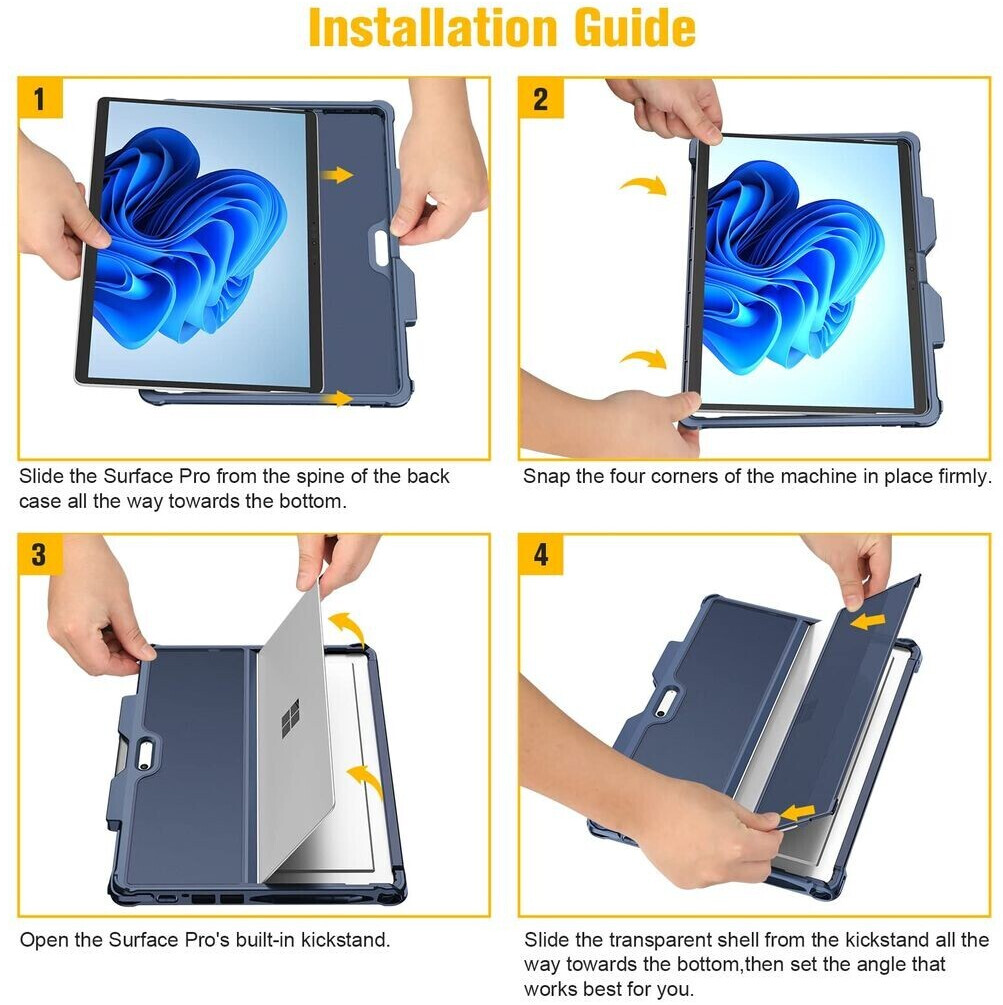 Installation Guide

1

Slide the Surface Pro from the spine of the back case all the way towards the bottom.

2

Snap the four corners of the machine in place firmly.

3

Open the Surface Pro's built-in kickstand.

4

Slide the transparent shell from the kickstand all the way towards the bottom,then set the angle that works best for you.