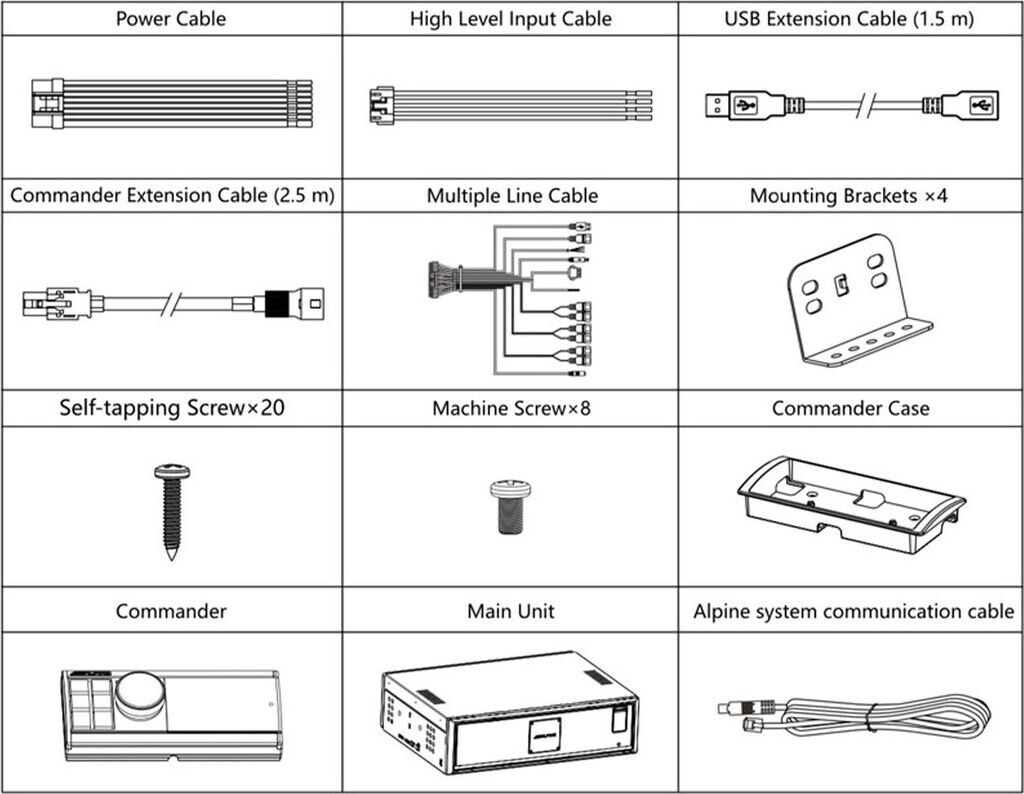 | Power Cable | High Level Input Cable | USB Extension Cable (1.5 m) |
|---|---|---|
| | | |
| Commander Extension Cable (2.5 m) | Multiple Line Cable | Mounting Brackets ×4 |
| | | |
| Self-tapping Screw×20 | Machine Screw×8 | Commander Case |
| | | |
| Commander | Main Unit | Alpine system communication cable |
| | ALPINE | |