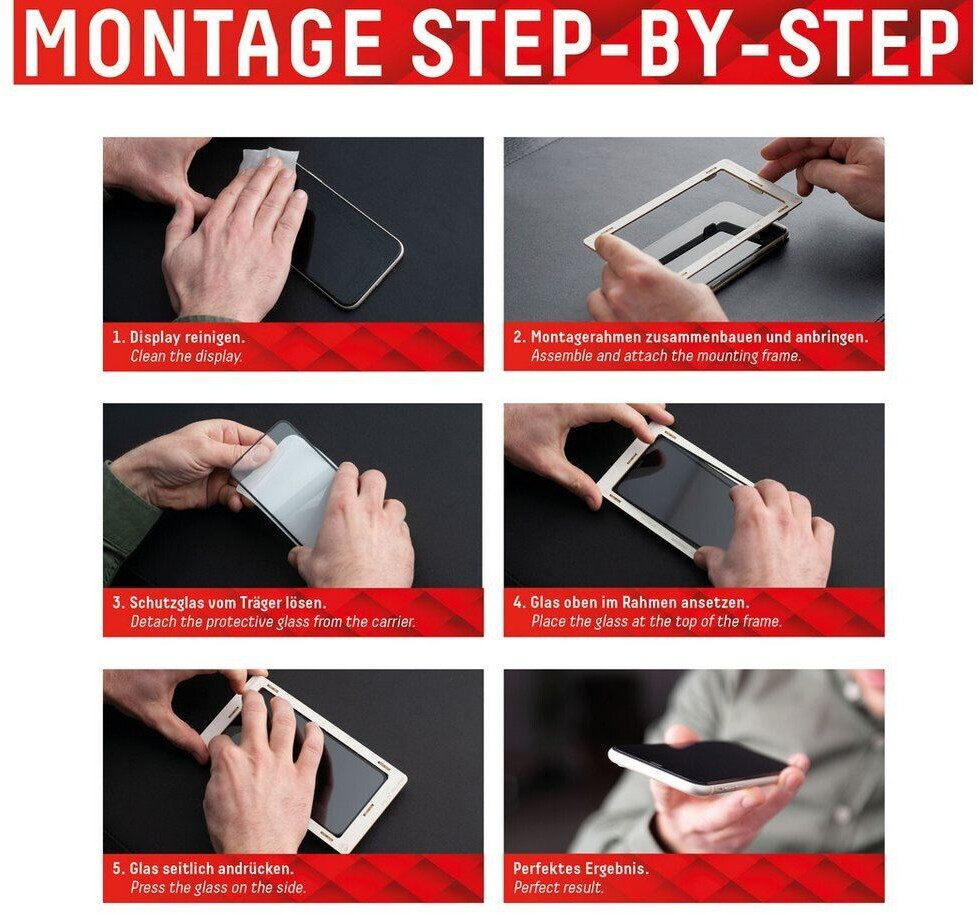 MONTAGE STEP-BY-STEP

1. Display reinigen.
Clean the display.

2. Montagerahmen zusammenbauen und anbringen.
Assemble and attach the mounting frame.

3. Schutzglas vom Träger lösen.
Detach the protective glass from the carrier.

4. Glas oben im Rahmen ansetzen.
Place the glass at the top of the frame.

5. Glas seitlich andrücken.
Press the glass on the side.

Perfektes Ergebnis.
Perfect result.