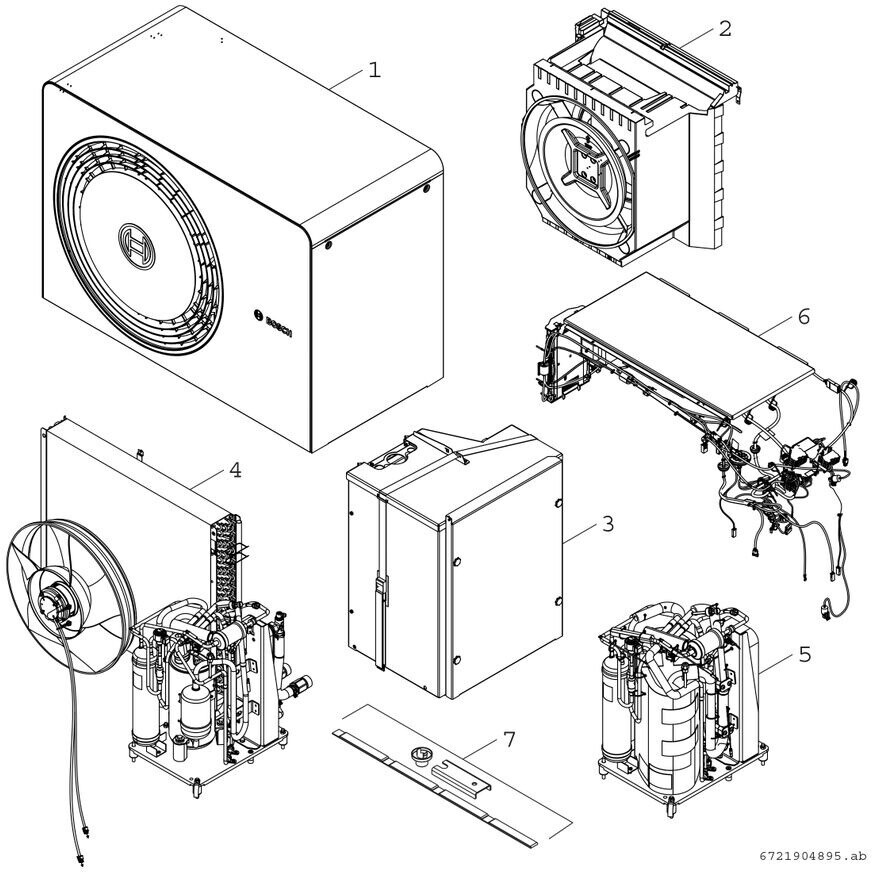 1
2
BOSCH
6
4
3
5
7
6721904895.ab