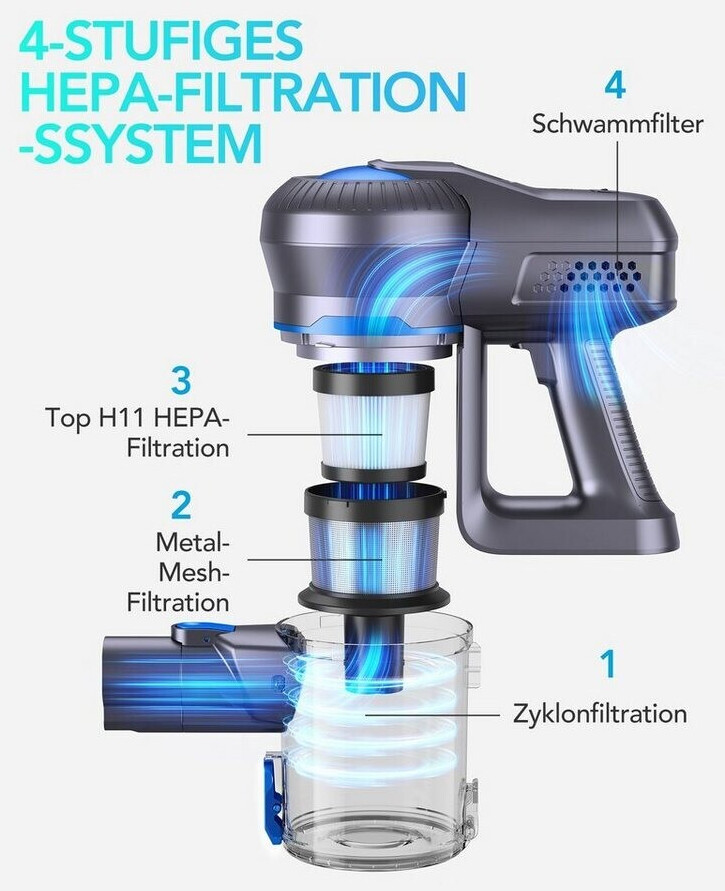 4-STUFIGES HEPA-FILTRATION -SSYSTEM

4
Schwammfilter

3
Top H11 HEPA-Filtration

2
Metal-Mesh-Filtration

1
Zyklonfiltration