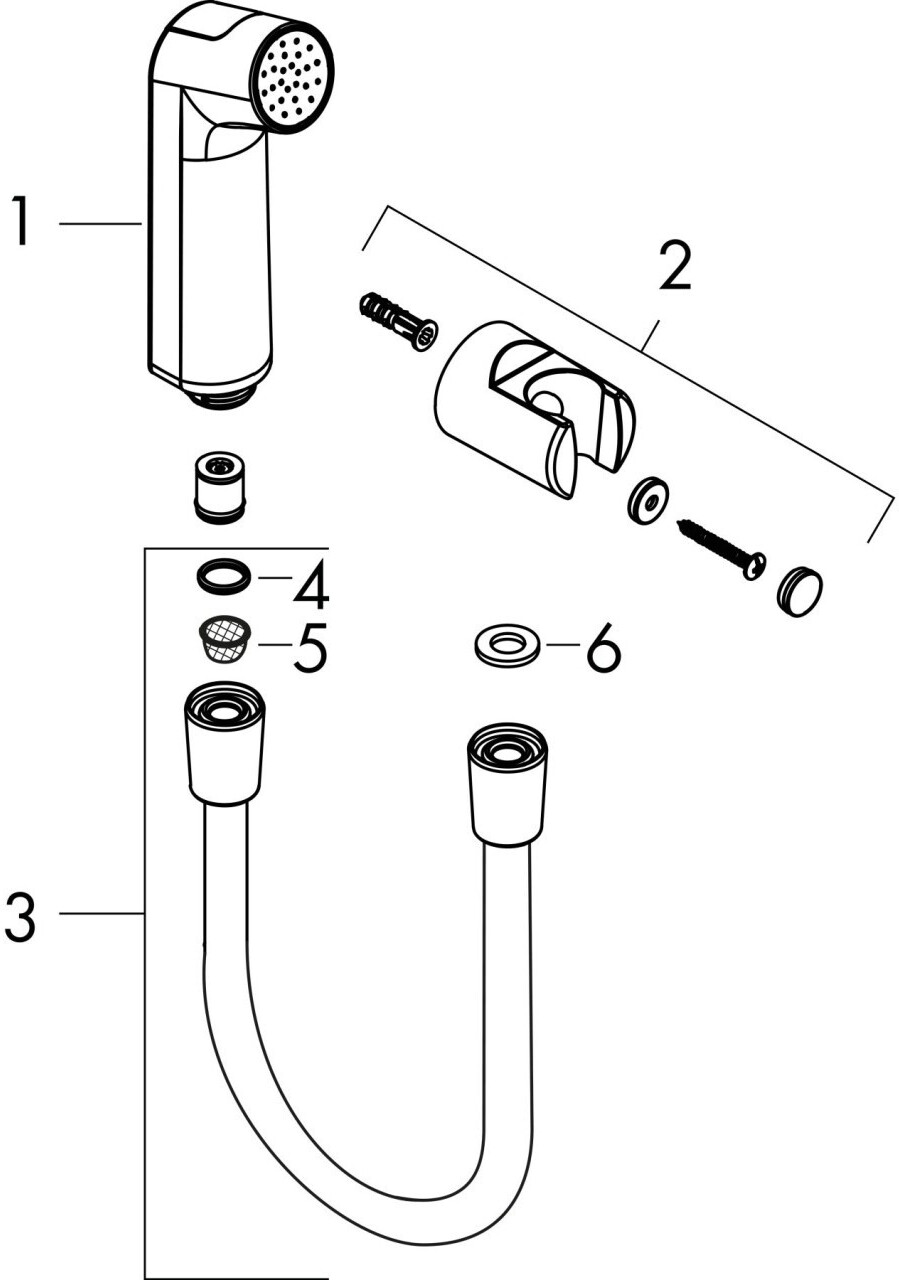 1
2
4
5
6
3