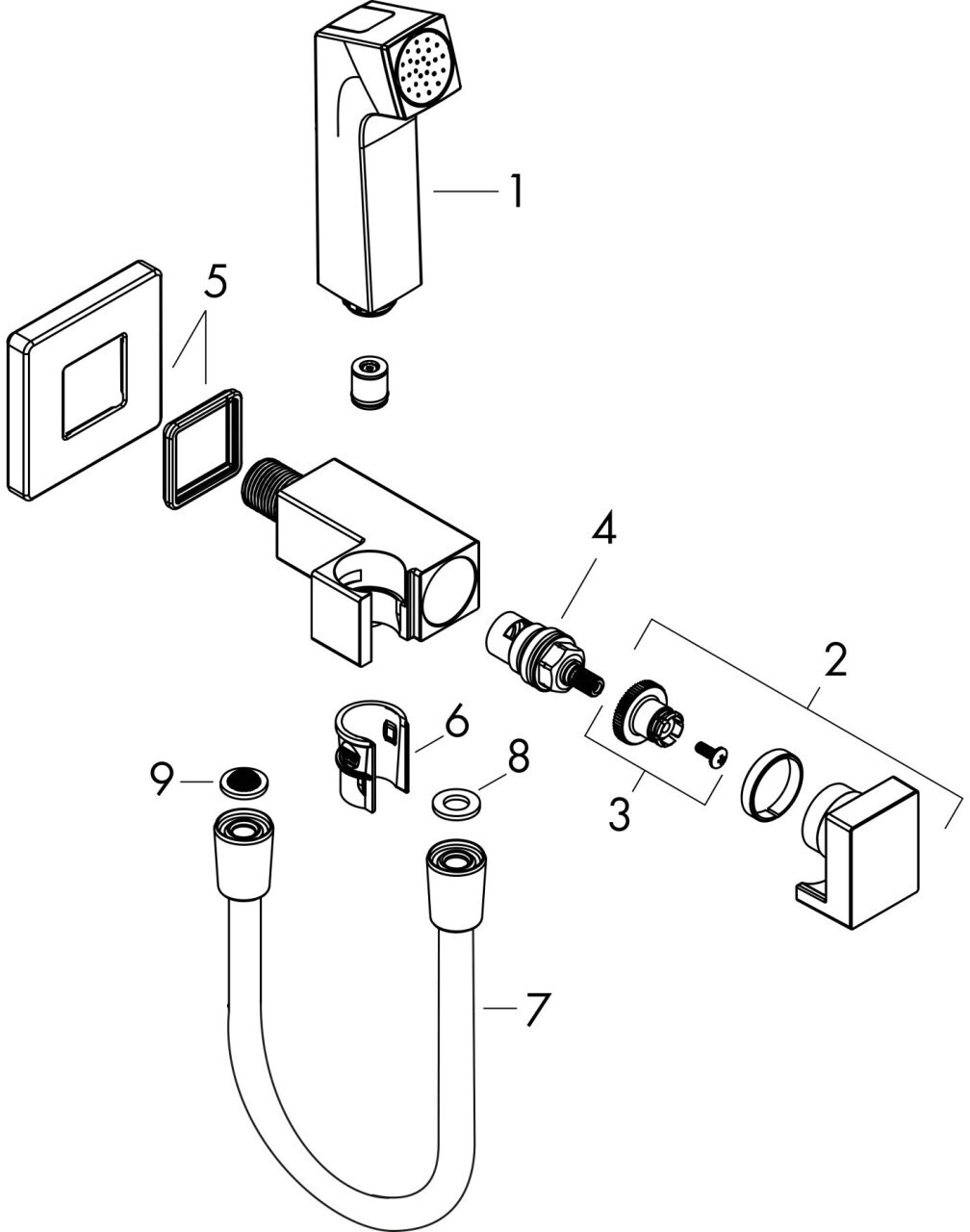 1
5
4
2
6
8
9
3
7