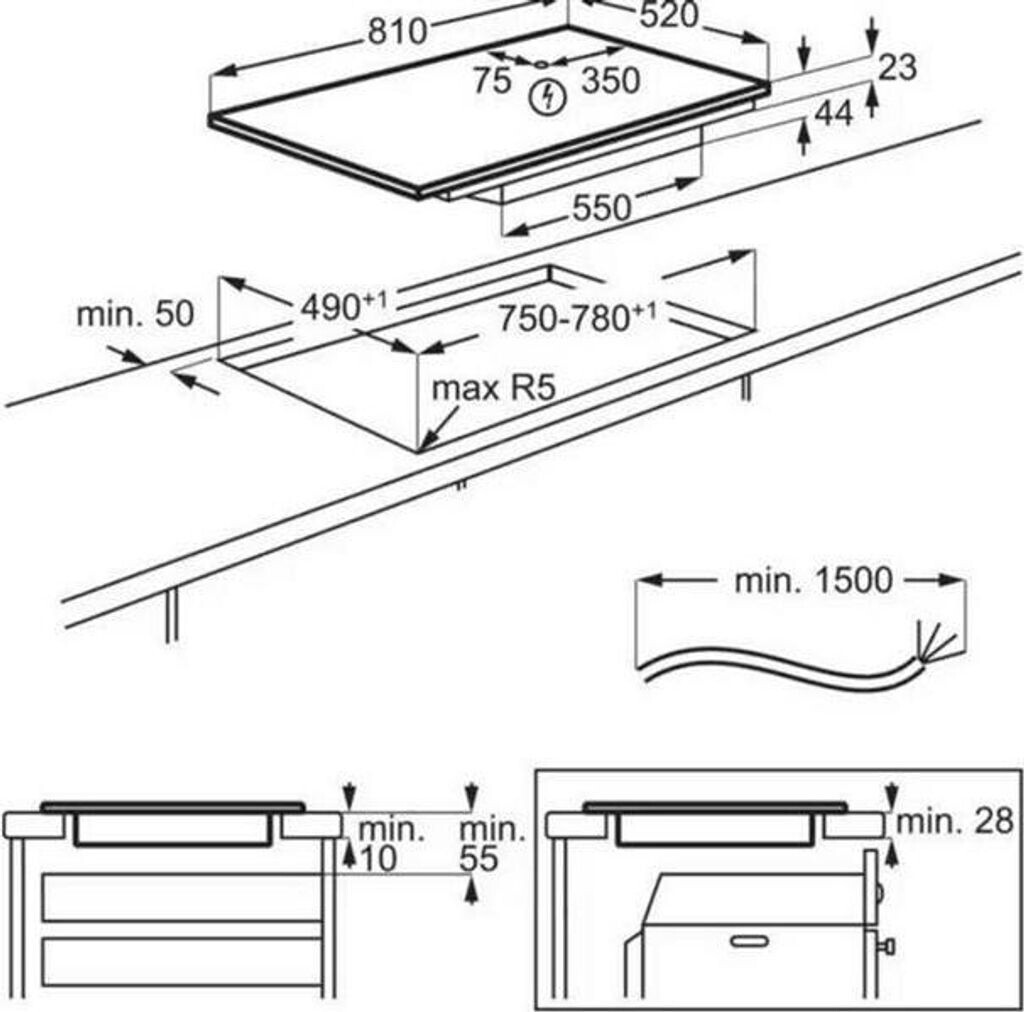 810
520
75
350
23
44
550
min. 50
$490^{+1}$
$750\text{-}780^{+1}$
max R5
min. 1500
min. 10
min. 55
min. 28