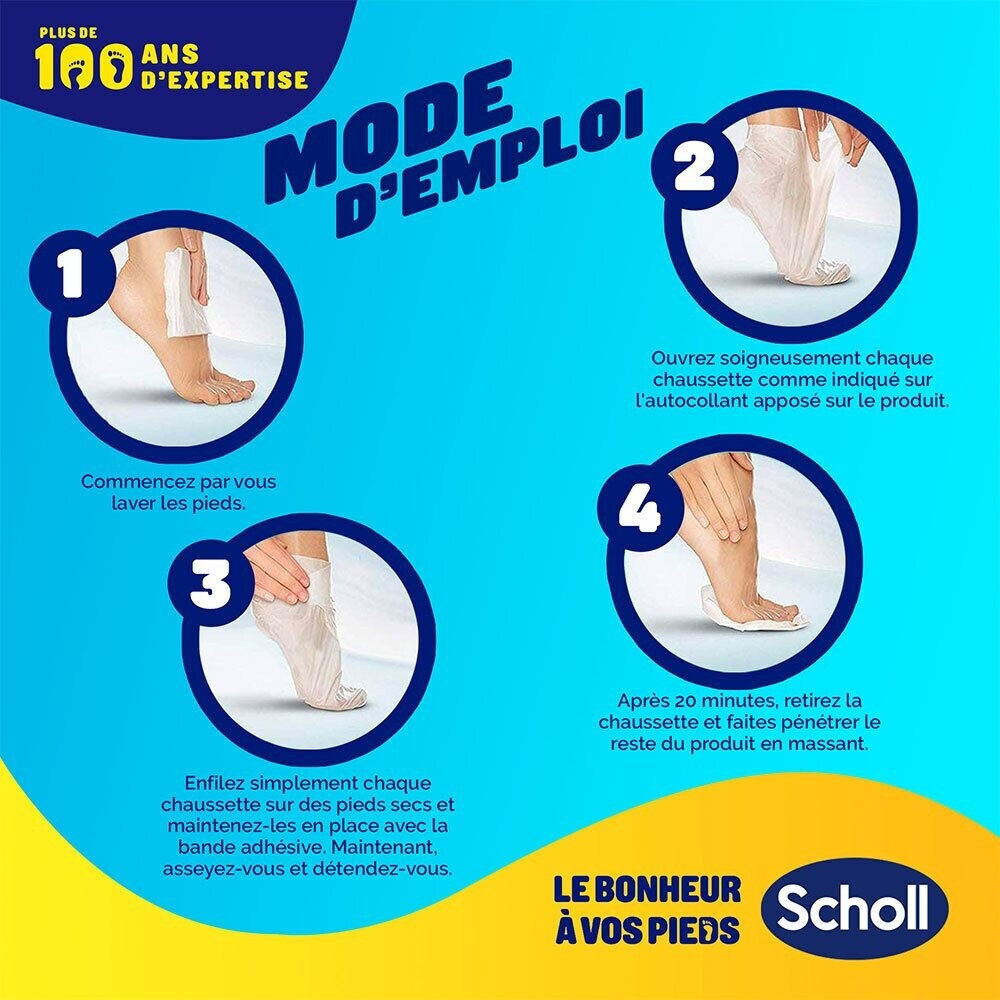 PLUS DE 100 ANS D'EXPERTISE

MODE D'EMPLOI

1

Commencez par vous laver les pieds.

2

Ouvrez soigneusement chaque chaussette comme indiqué sur l'autocollant apposé sur le produit.

3

Enfilez simplement chaque chaussette sur des pieds secs et maintenez-les en place avec la bande adhésive. Maintenant, asseyez-vous et détendez-vous.

4

Après 20 minutes, retirez la chaussette et faites pénétrer le reste du produit en massant.

LE BONHEUR À VOS PIEDS

Scholl