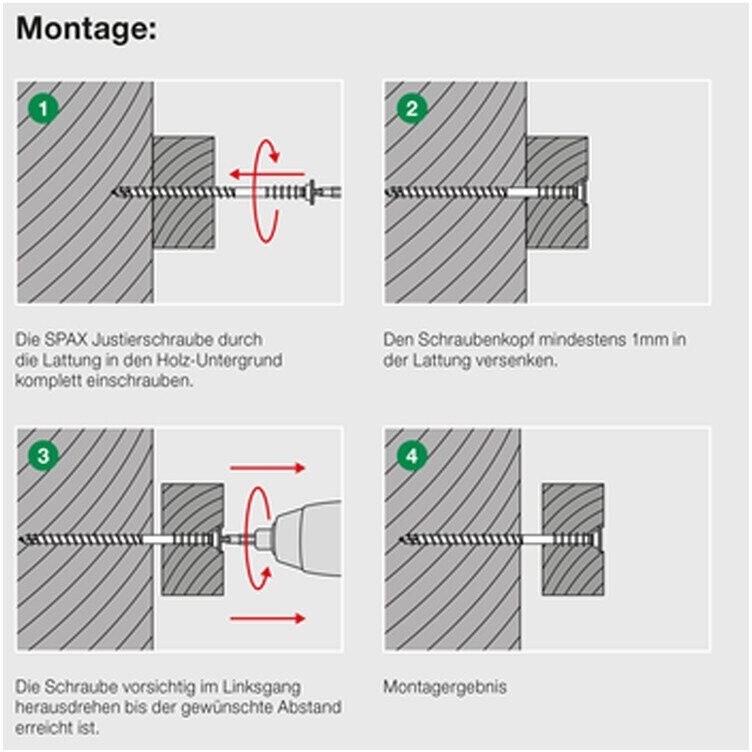 Montage:

1

Die SPAX Justierschraube durch die Lattung in den Holz-Untergrund komplett einschrauben.

2

Den Schraubenkopf mindestens 1mm in der Lattung versenken.

3

Die Schraube vorsichtig im Linksgang herausdrehen bis der gewünschte Abstand erreicht ist.

4

Montagergebnis