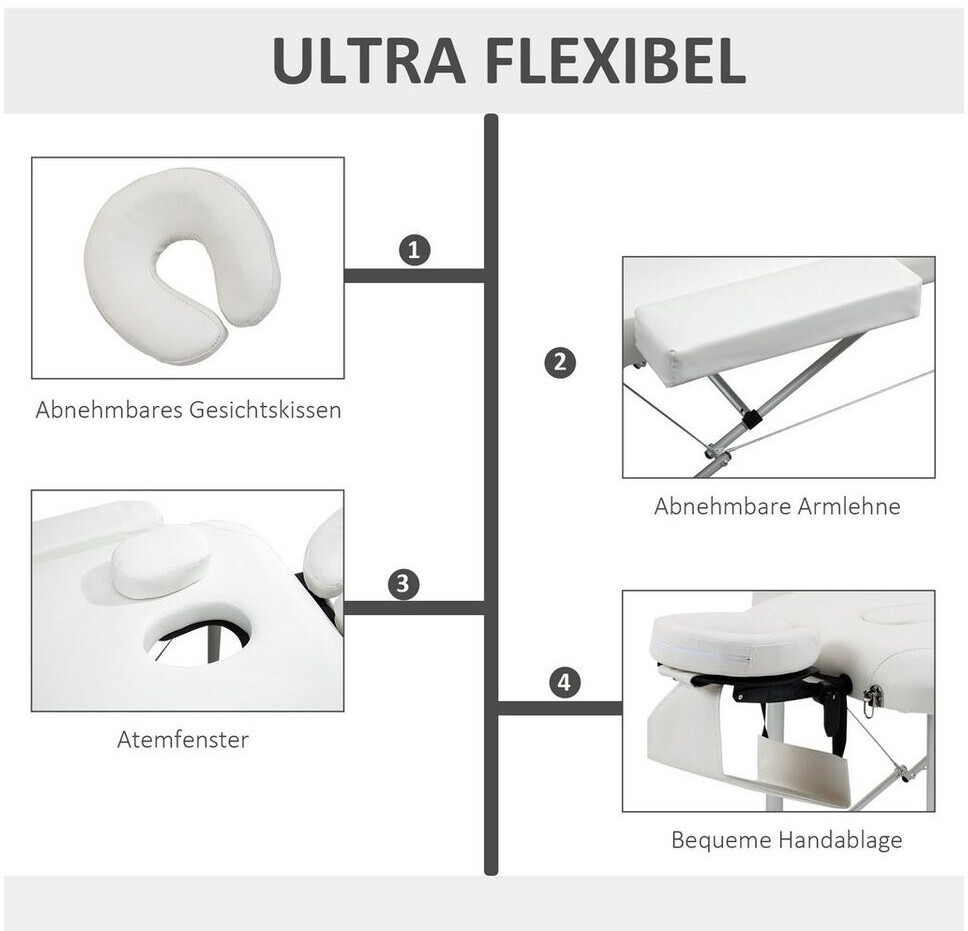 ULTRA FLEXIBEL

1

Abnehmbares Gesichtskissen

2

Abnehmbare Armlehne

3

Atemfenster

4

Bequeme Handablage