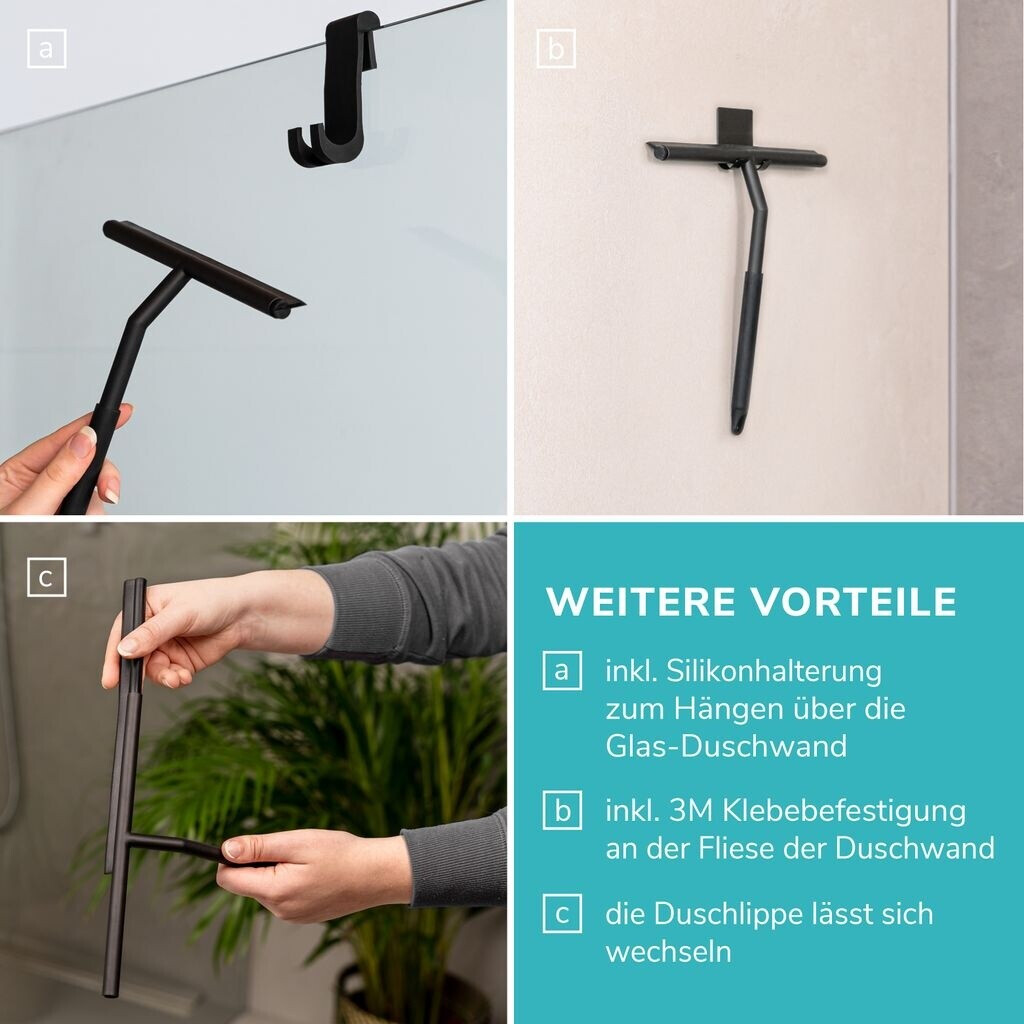 a

b

c

WEITERE VORTEILE

a inkl. Silikonhalterung zum Hängen über die Glas-Duschwand

b inkl. 3M Klebebefestigung an der Fliese der Duschwand

c die Duschlippe lässt sich wechseln