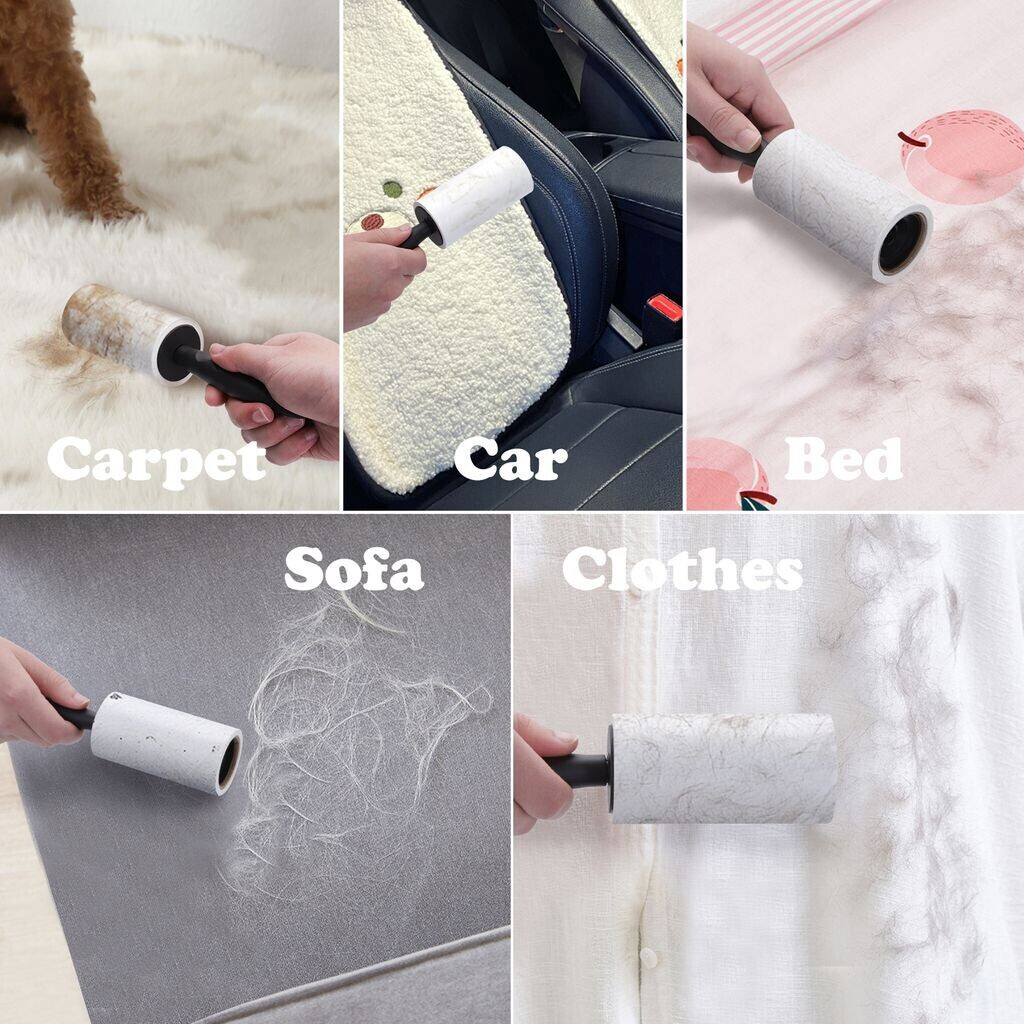 Carpet

Car

Bed

Sofa

Clothes