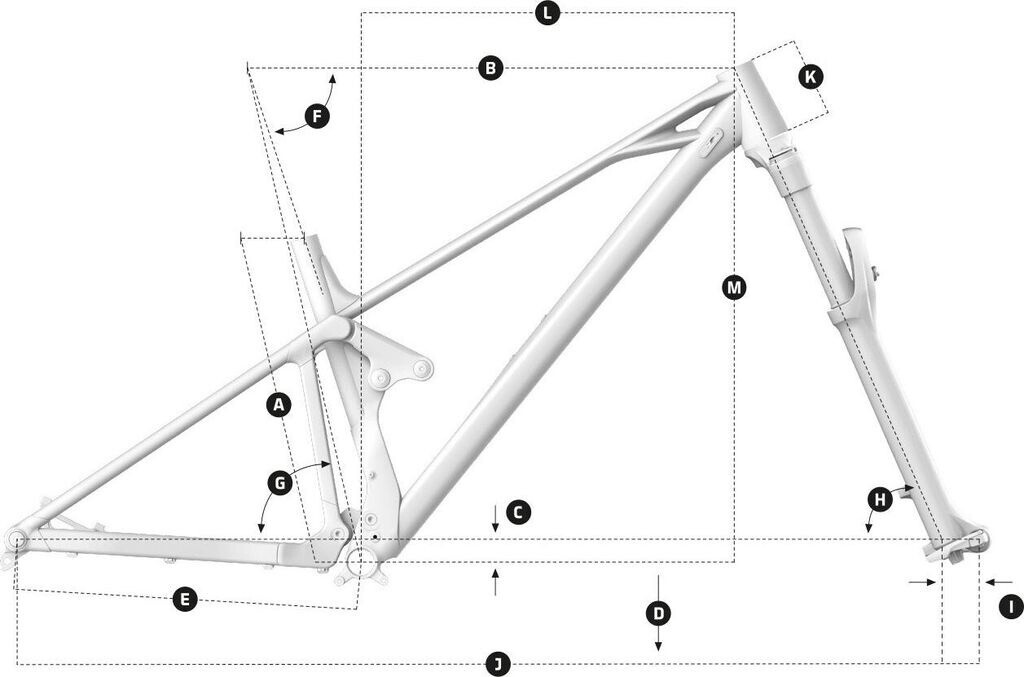 L
B
K
F
M
A
G
C
H
E
D
I
J