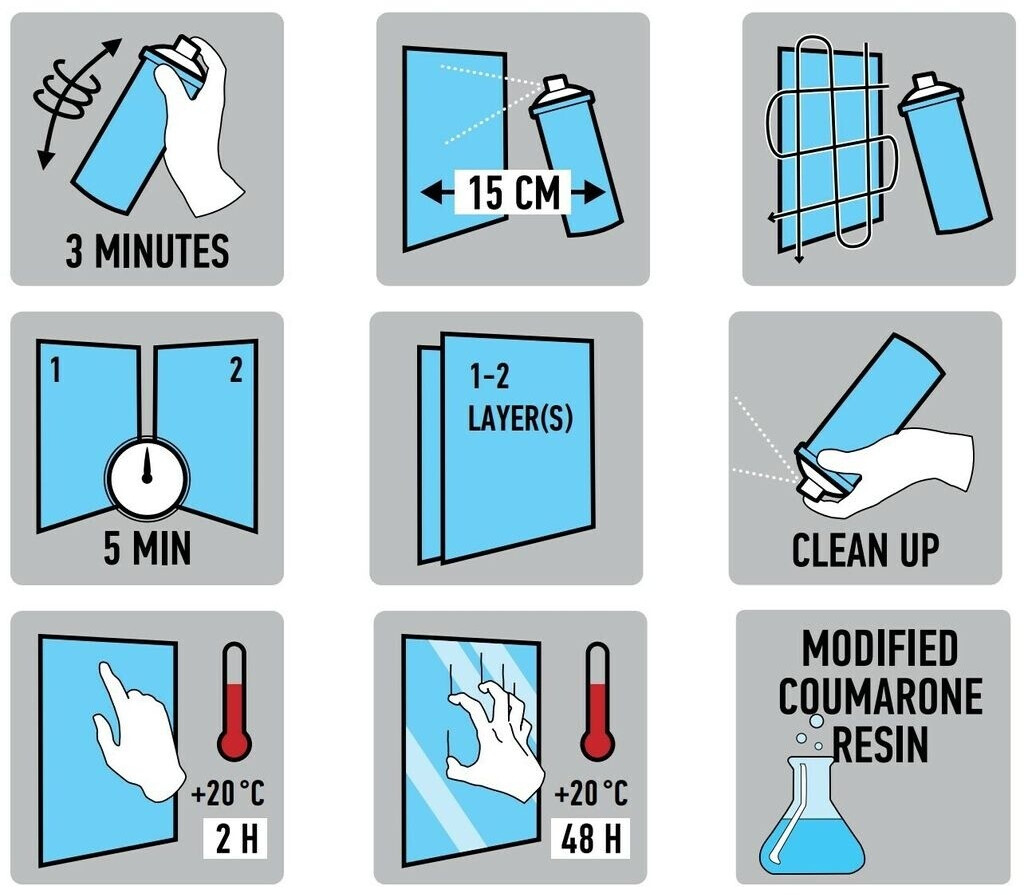 3 MINUTES

15 CM

1

2

5 MIN

1-2 LAYER(S)

CLEAN UP

+20 °C

2 H

+20 °C

48 H

MODIFIED COUMARONE RESIN