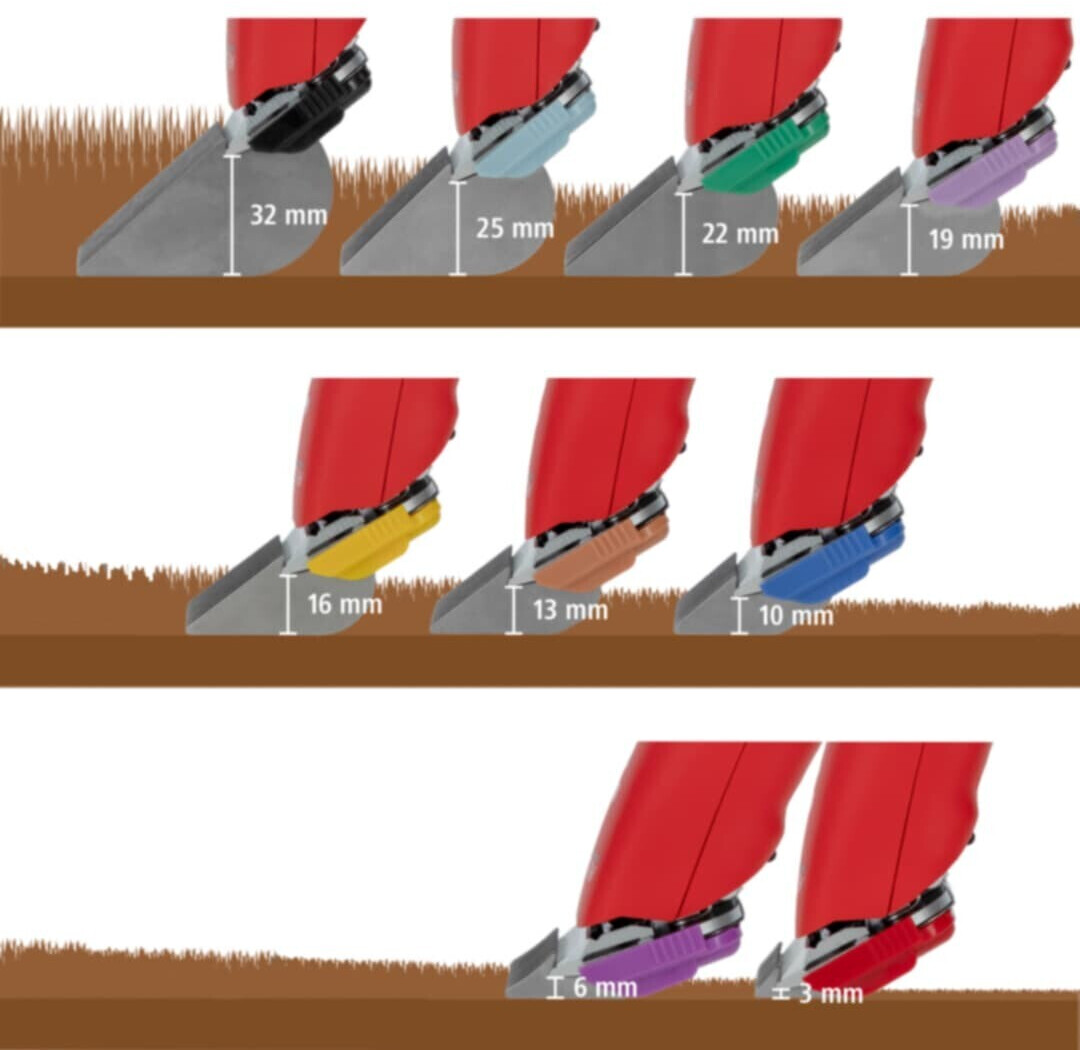 32 mm
25 mm
22 mm
19 mm

16 mm
13 mm
10 mm

6 mm
3 mm