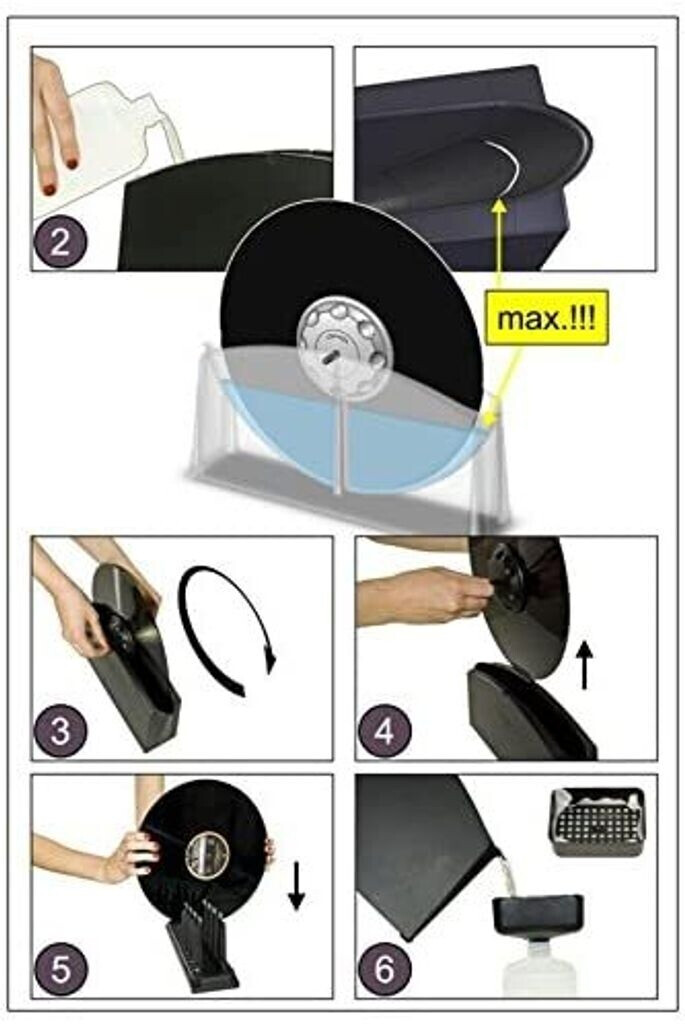 2

max.!!!

3

4

5

6