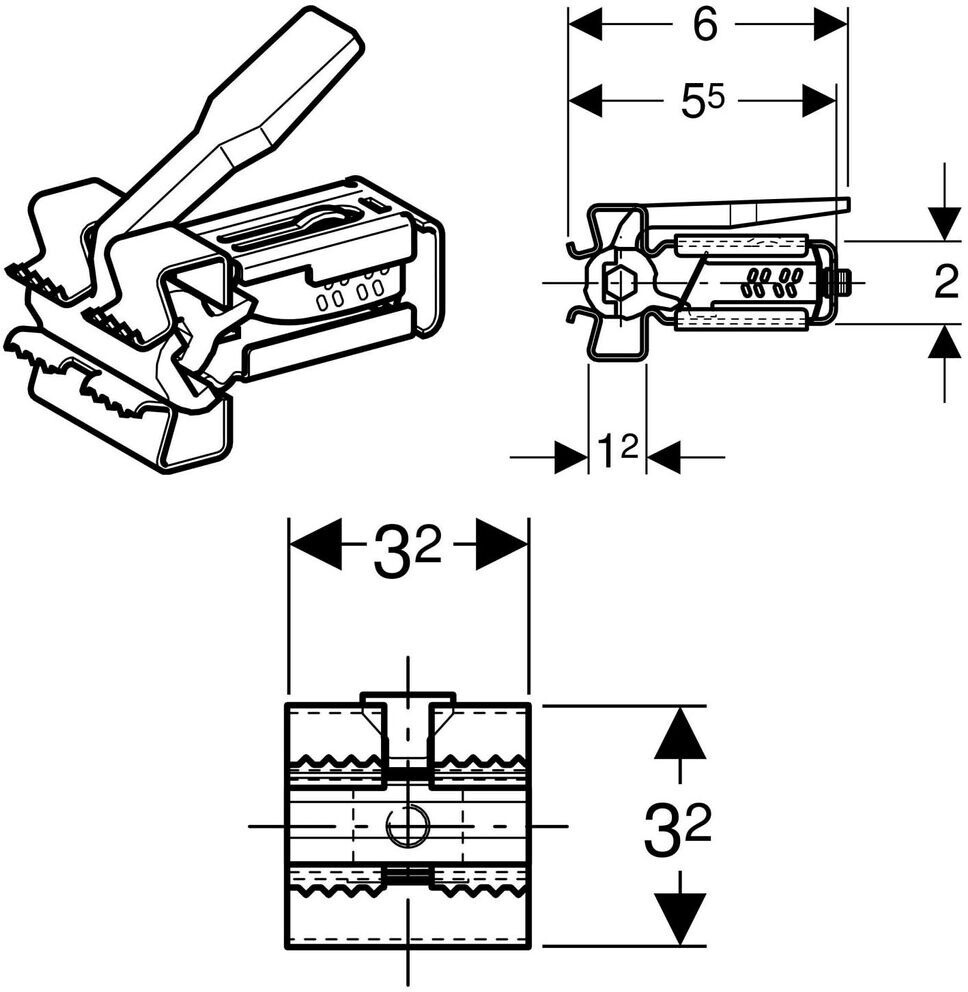 6

$5^5$

2

$1^2$

$3^2$

$3^2$