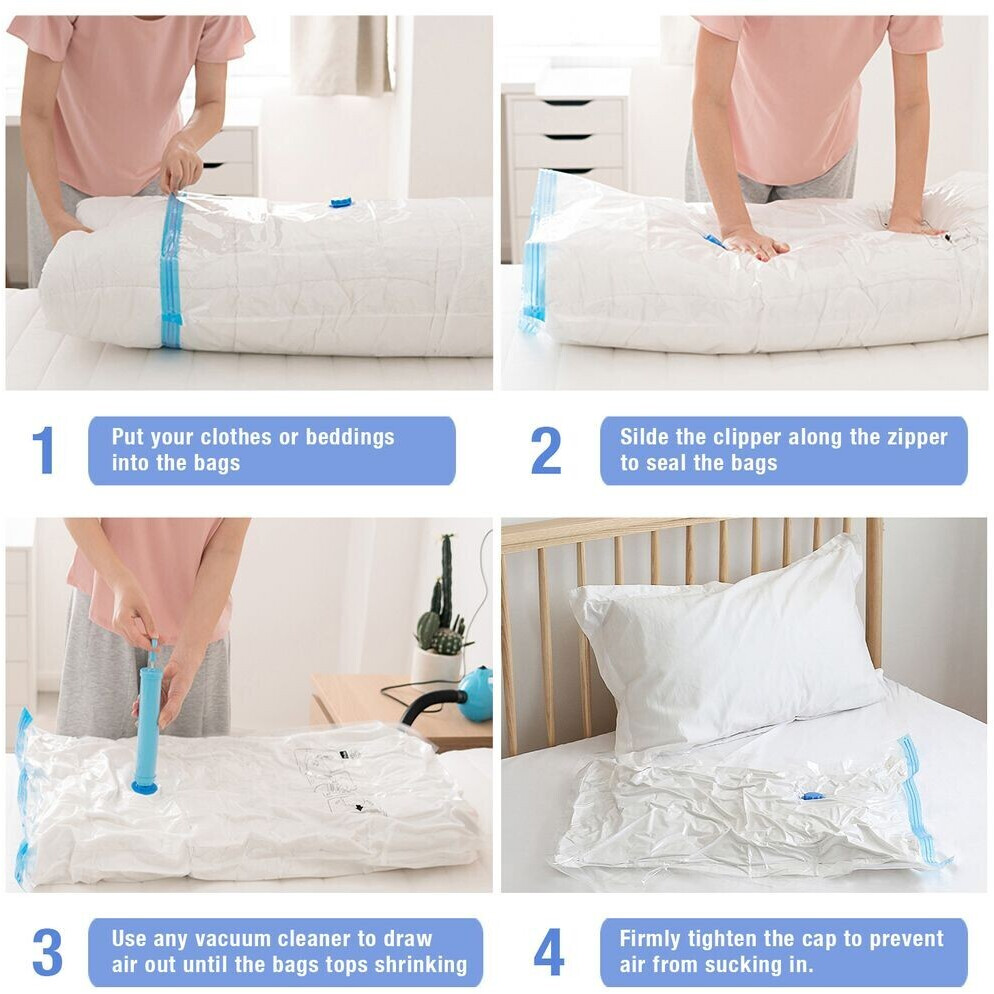 1 Put your clothes or beddings into the bags

2 Silde the clipper along the zipper to seal the bags

3 Use any vacuum cleaner to draw air out until the bags tops shrinking

4 Firmly tighten the cap to prevent air from sucking in.