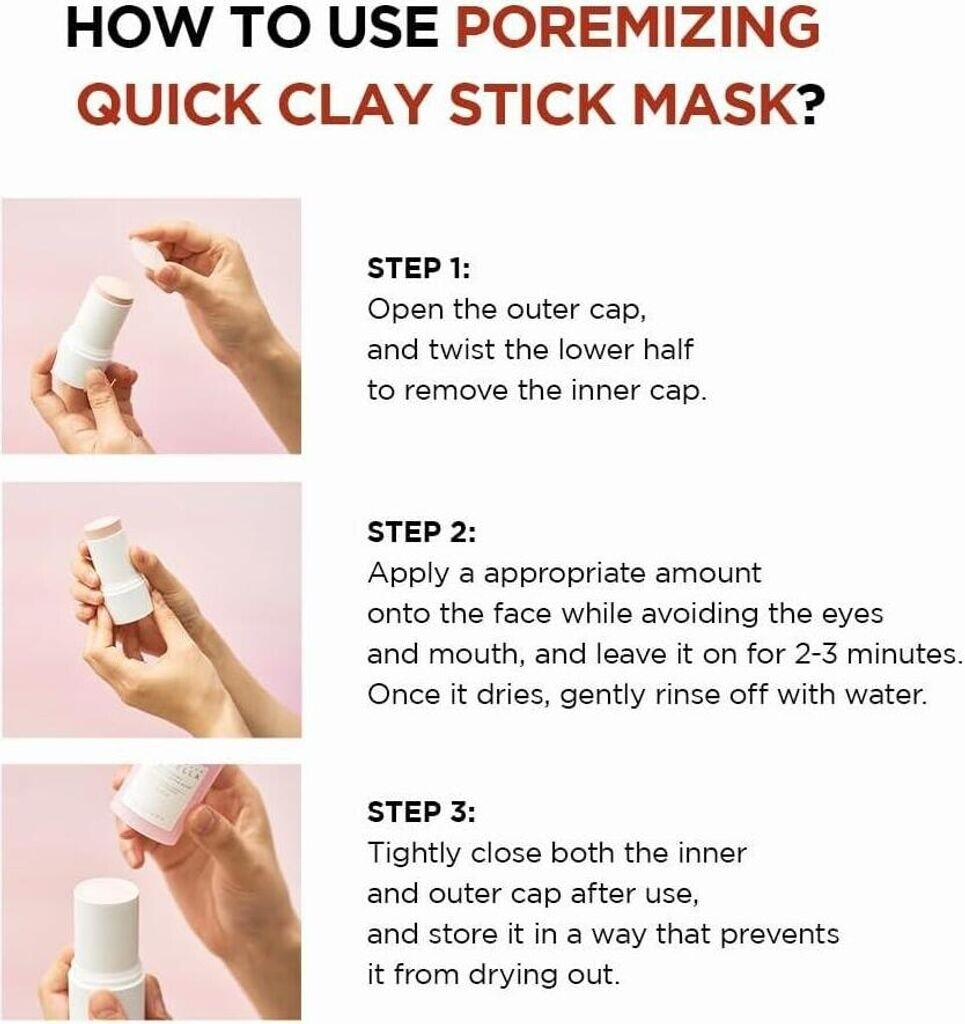 HOW TO USE POREMIZING QUICK CLAY STICK MASK?

STEP 1:
Open the outer cap, and twist the lower half to remove the inner cap.

STEP 2:
Apply a appropriate amount onto the face while avoiding the eyes and mouth, and leave it on for 2-3 minutes. Once it dries, gently rinse off with water.

STEP 3:
Tightly close both the inner and outer cap after use, and store it in a way that prevents it from drying out.