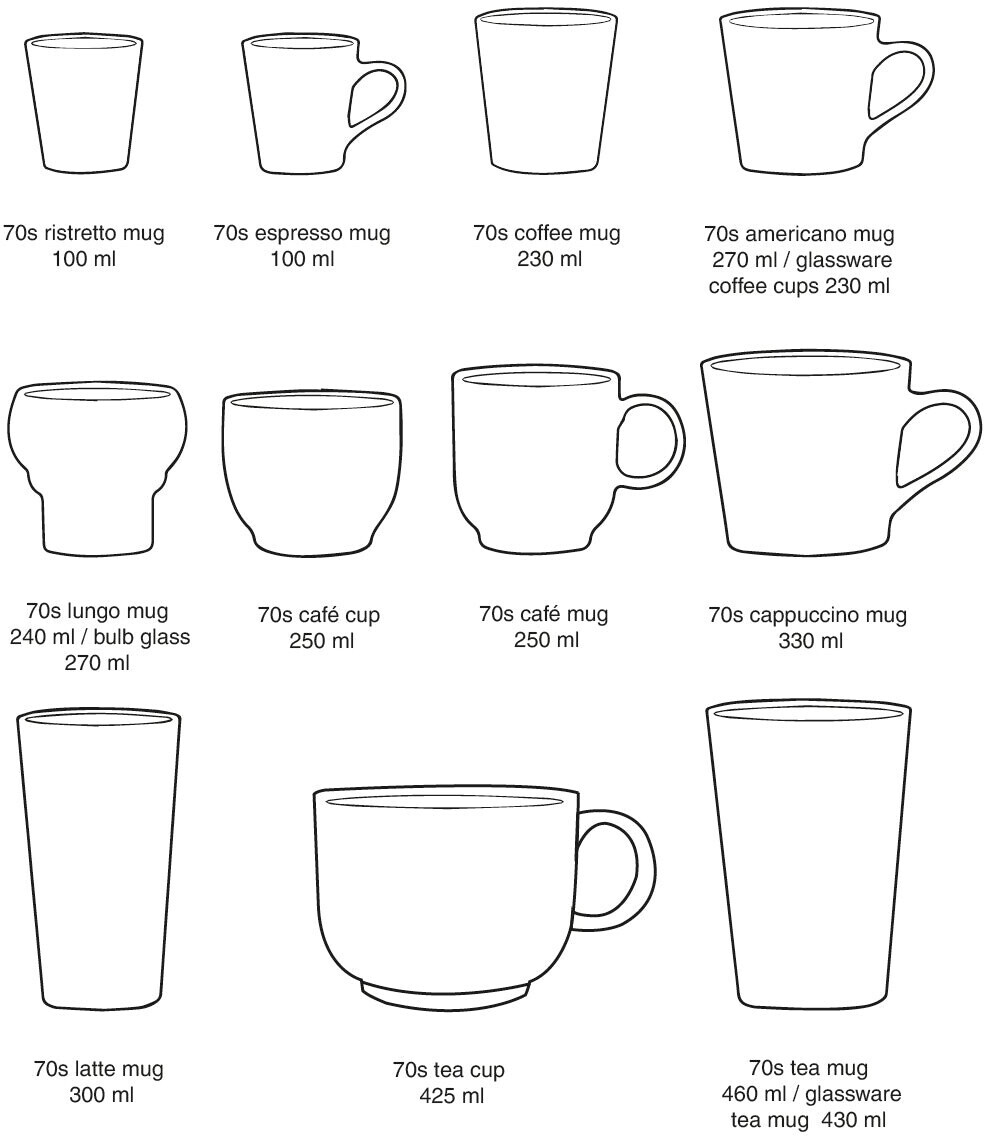 70s ristretto mug
100 ml

70s espresso mug
100 ml

70s coffee mug
230 ml

70s americano mug
270 ml / glassware
coffee cups 230 ml

70s lungo mug
240 ml / bulb glass
270 ml

70s café cup
250 ml

70s café mug
250 ml

70s cappuccino mug
330 ml

70s latte mug
300 ml

70s tea cup
425 ml

70s tea mug
460 ml / glassware
tea mug 430 ml