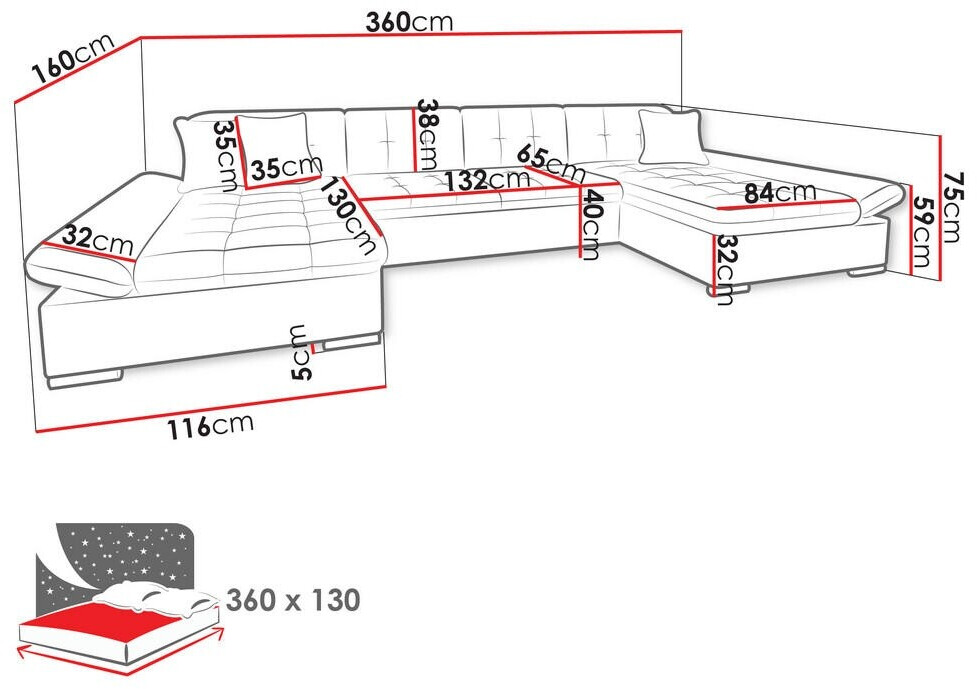 360cm

160cm

35cm

35cm

38cm

65cm

132cm

130cm

40cm

84cm

75cm

59cm

32cm

32cm

5cm

116cm

360 x 130