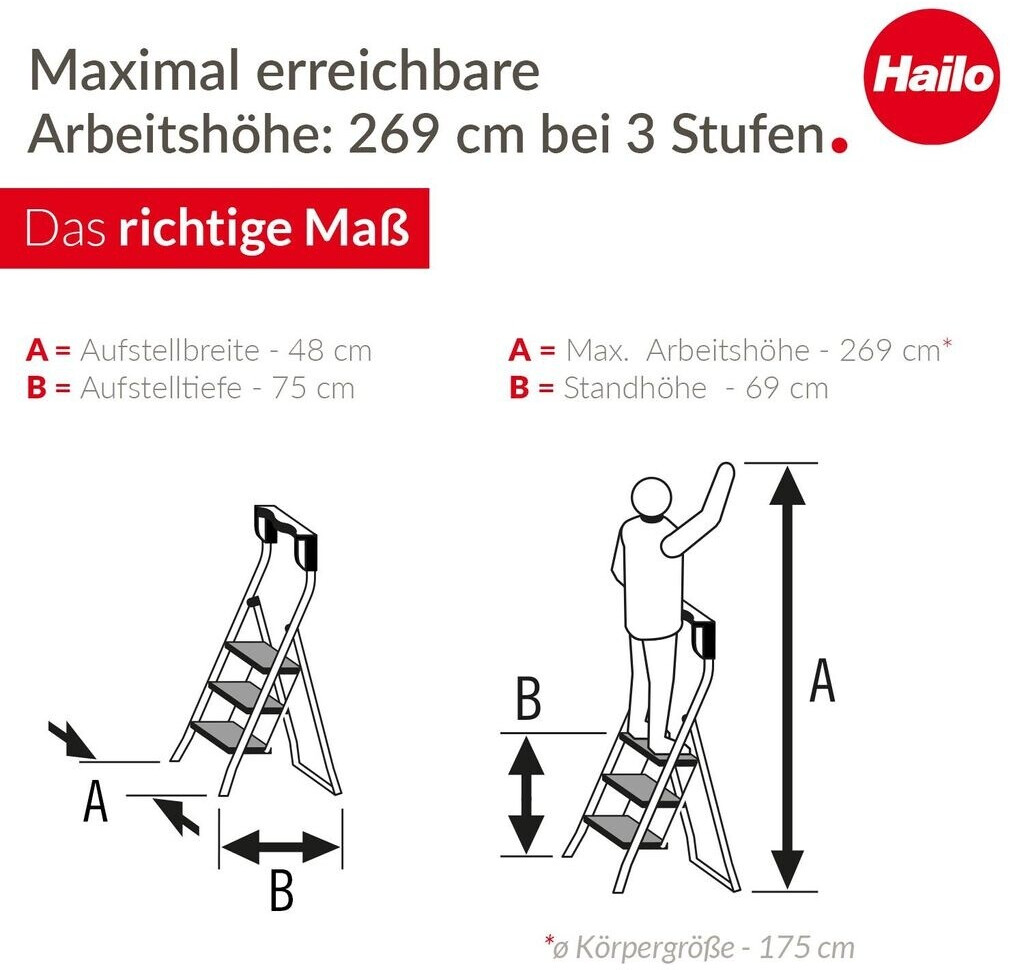 Maximal erreichbare Arbeitshöhe: 269 cm bei 3 Stufen.

Hailo

Das richtige Maß

A = Aufstellbreite - 48 cm
B = Aufstelltiefe - 75 cm

A = Max. Arbeitshöhe - 269 cm*
B = Standhöhe - 69 cm

A

B

B

A

*ø Körpergröße - 175 cm