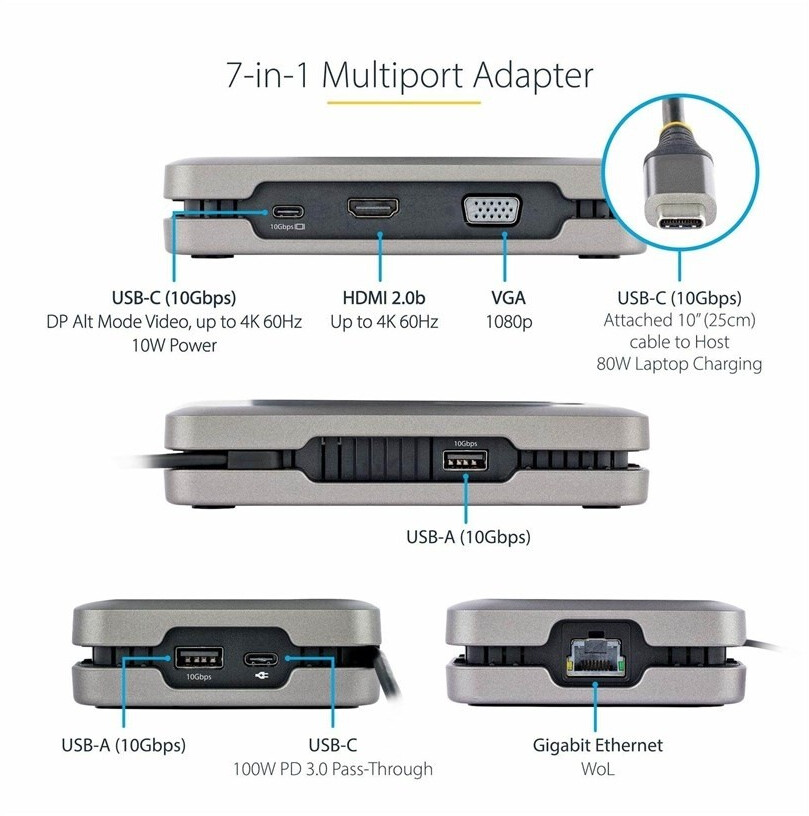 7-in-1 Multiport Adapter

10Gbps

USB-C (10Gbps)
DP Alt Mode Video, up to 4K 60Hz
10W Power

HDMI 2.0b
Up to 4K 60Hz

VGA
1080p

USB-C (10Gbps)
Attached 10" (25cm)
cable to Host
80W Laptop Charging

10Gbps

USB-A (10Gbps)

10Gbps

USB-A (10Gbps)

USB-C
100W PD 3.0 Pass-Through

Gigabit Ethernet
WoL