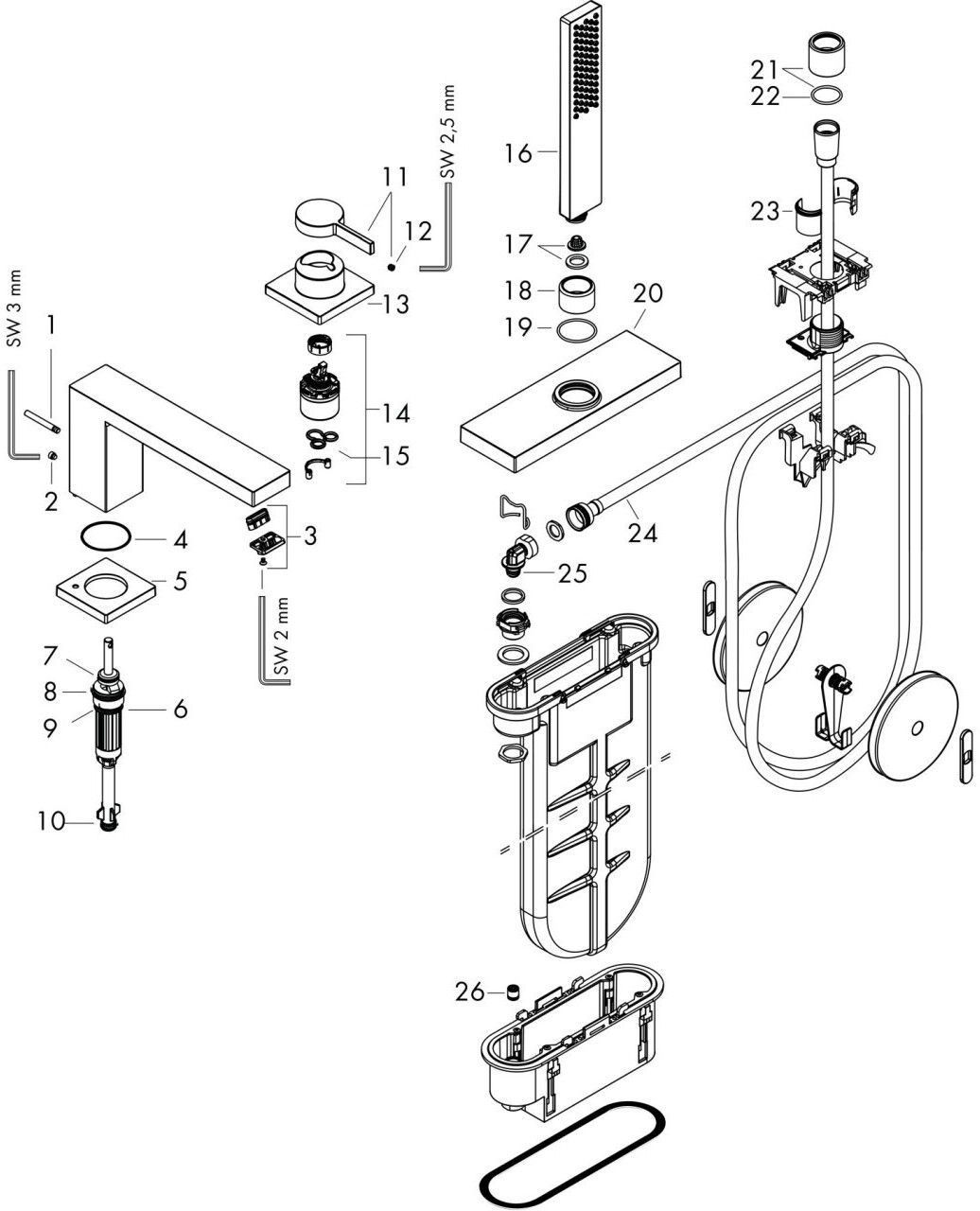 SW 3 mm
1
2
4
5
7
8
9
6
10
3
SW 2 mm
11
12
SW 2,5 mm
13
14
15
16
17
18
19
20
21
22
23
24
25
26