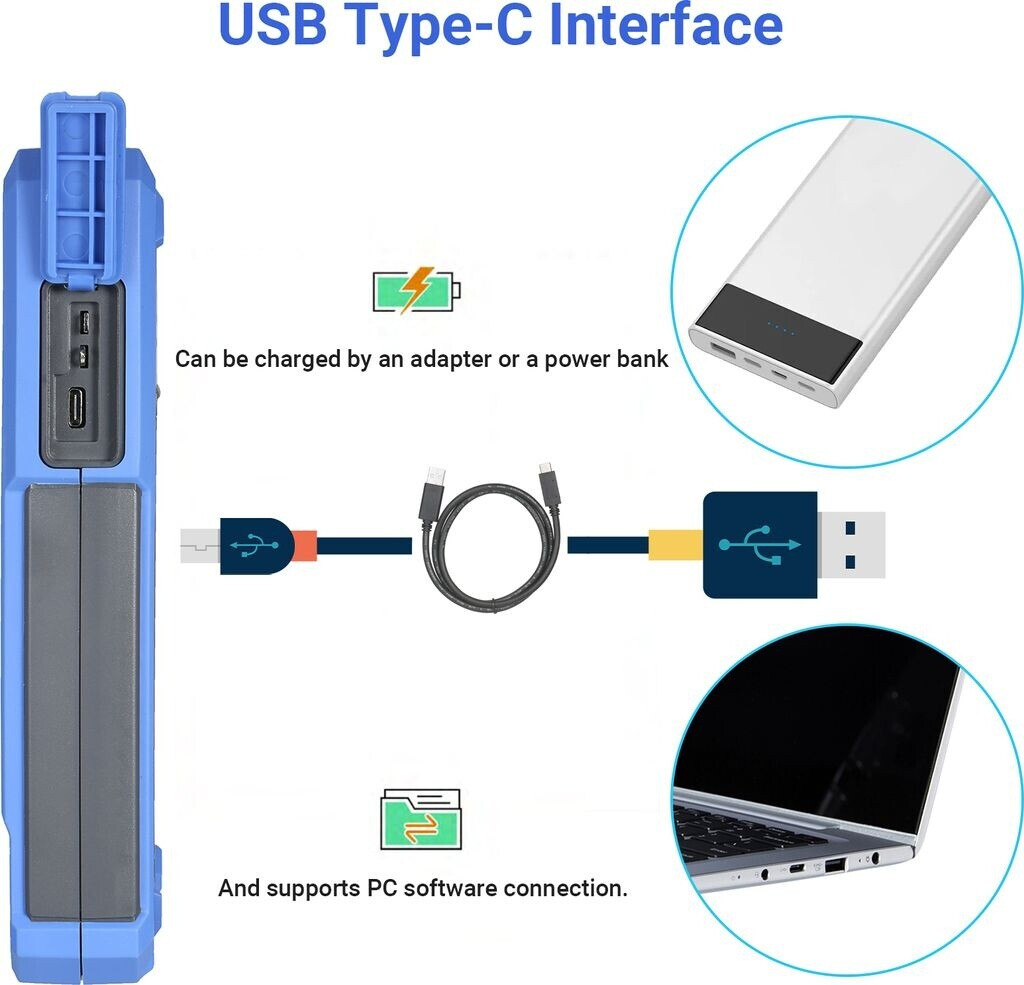 USB Type-C Interface

Can be charged by an adapter or a power bank

And supports PC software connection.