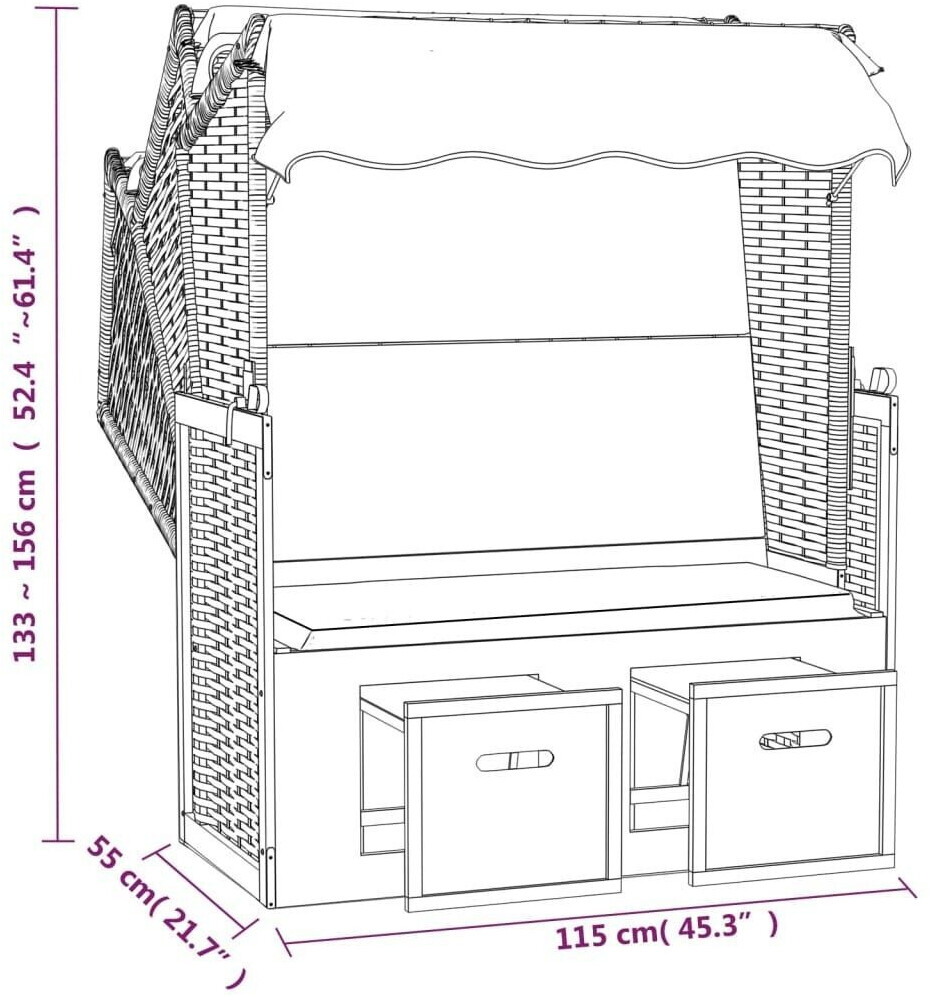 133 ~ 156 cm ( 52.4 "~61.4" )

55 cm( 21.7" )

115 cm( 45.3" )