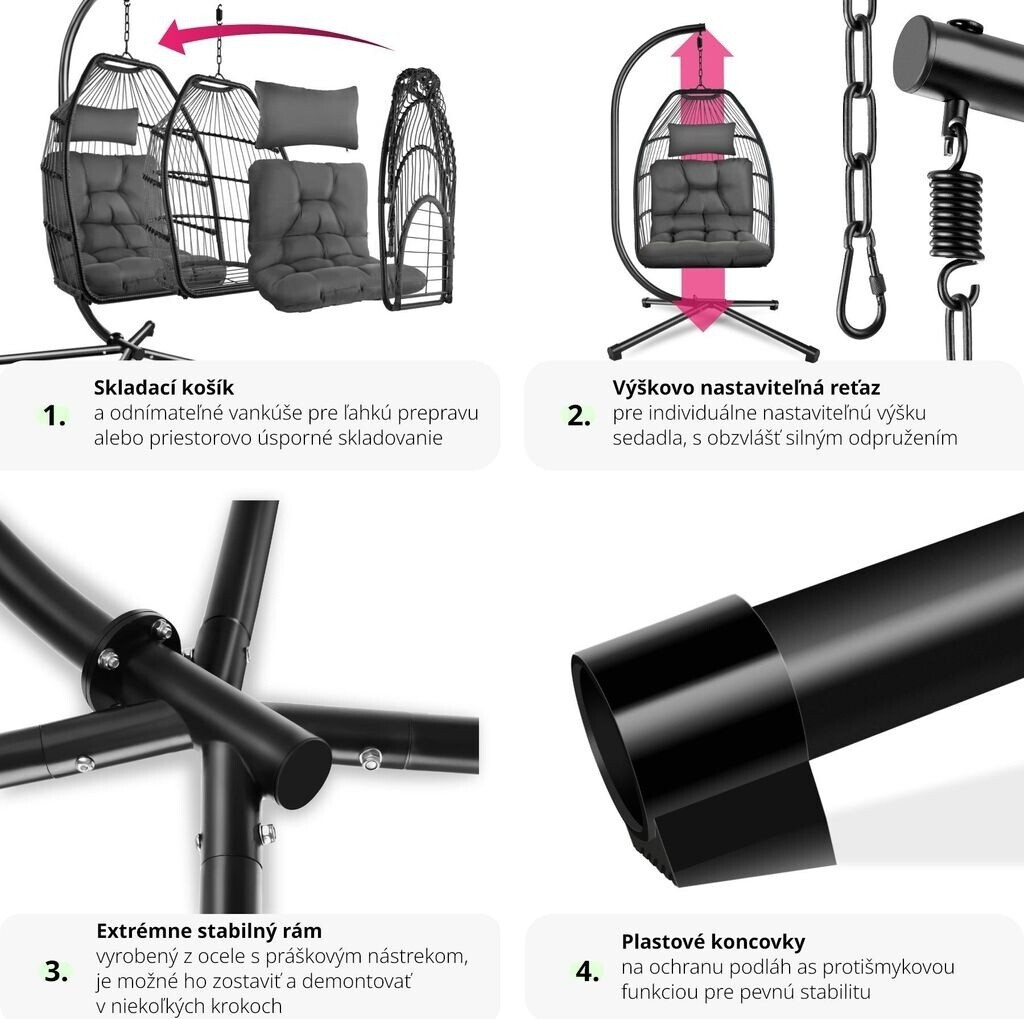 1.
Skladací košík
a odnímateľné vankúše pre ľahkú prepravu alebo priestorovo úsporné skladovanie

2.
Výškovo nastaviteľná reťaz
pre individuálne nastaviteľnú výšku sedadla, s obzvlášť silným odpružením

3.
Extrémne stabilný rám
vyrobený z ocele s práškovým nástrekom, je možné ho zostaviť a demontovať v niekoľkých krokoch

4.
Plastové koncovky
na ochranu podláh as protišmykovou funkciou pre pevnú stabilitu