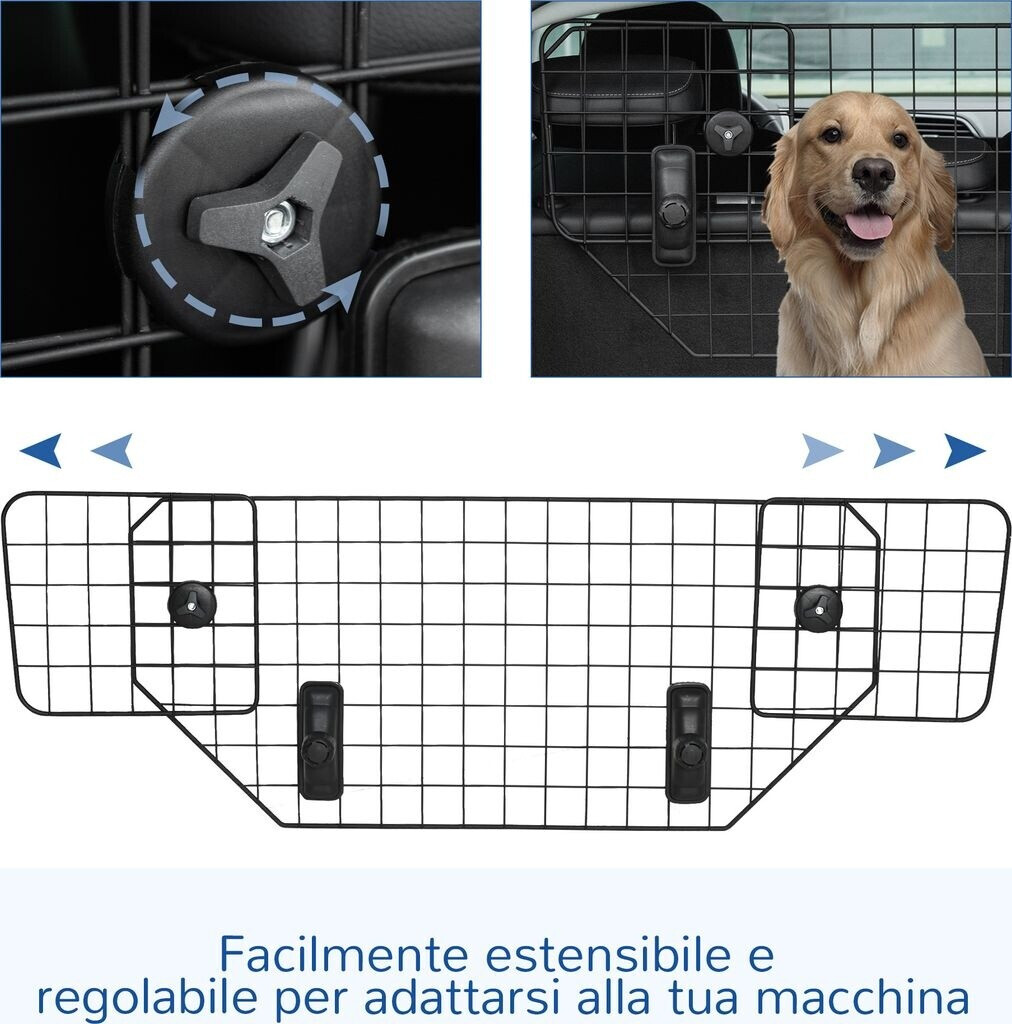 Facilmente estensibile e regolabile per adattarsi alla tua macchina