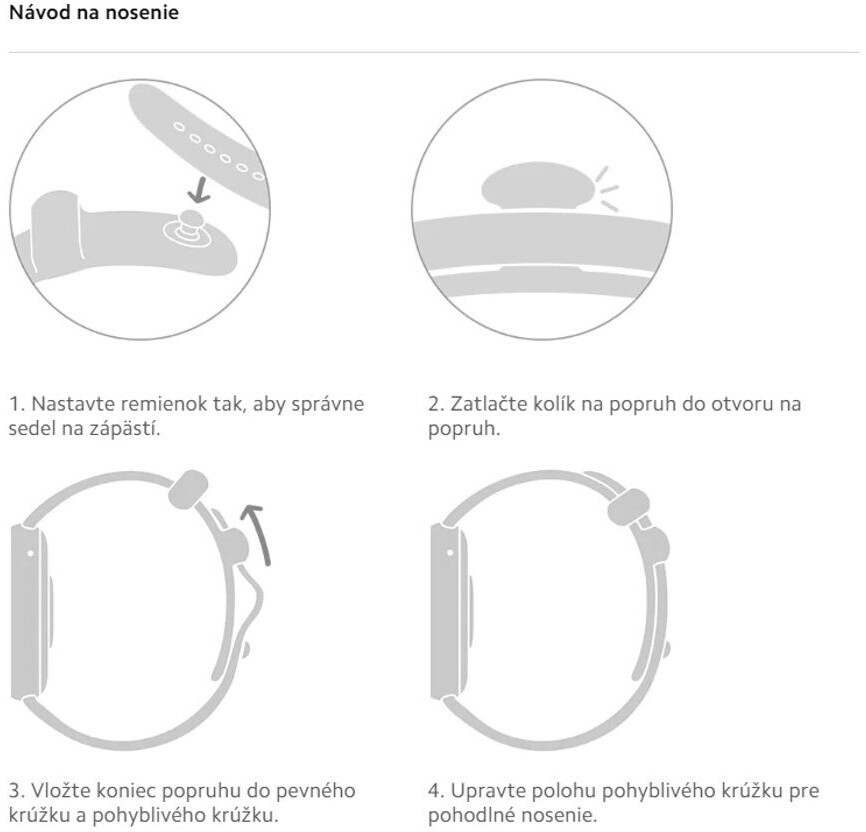 Návod na nosenie

1. Nastavte remienok tak, aby správne sedel na zápästí.

2. Zatlačte kolík na popruh do otvoru na popruh.

3. Vložte koniec popruhu do pevného krúžku a pohyblivého krúžku.

4. Upravte polohu pohyblivého krúžku pre pohodlné nosenie.