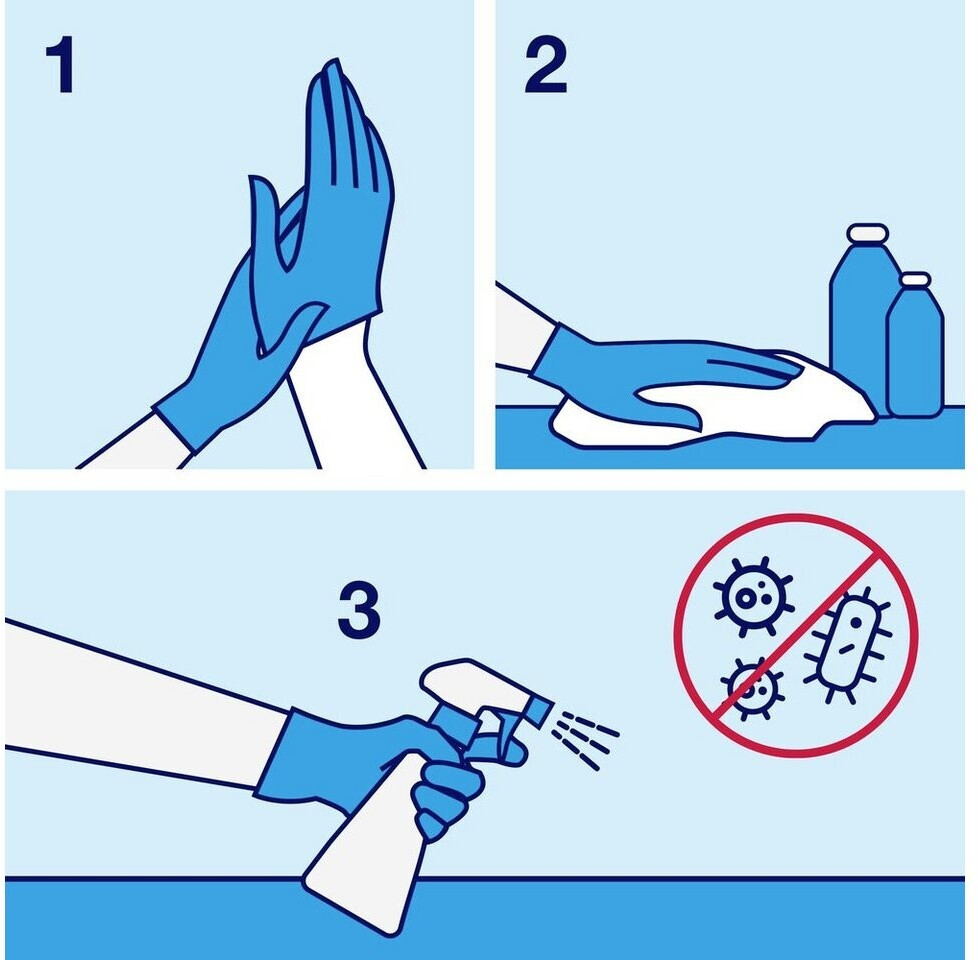 1

2

3